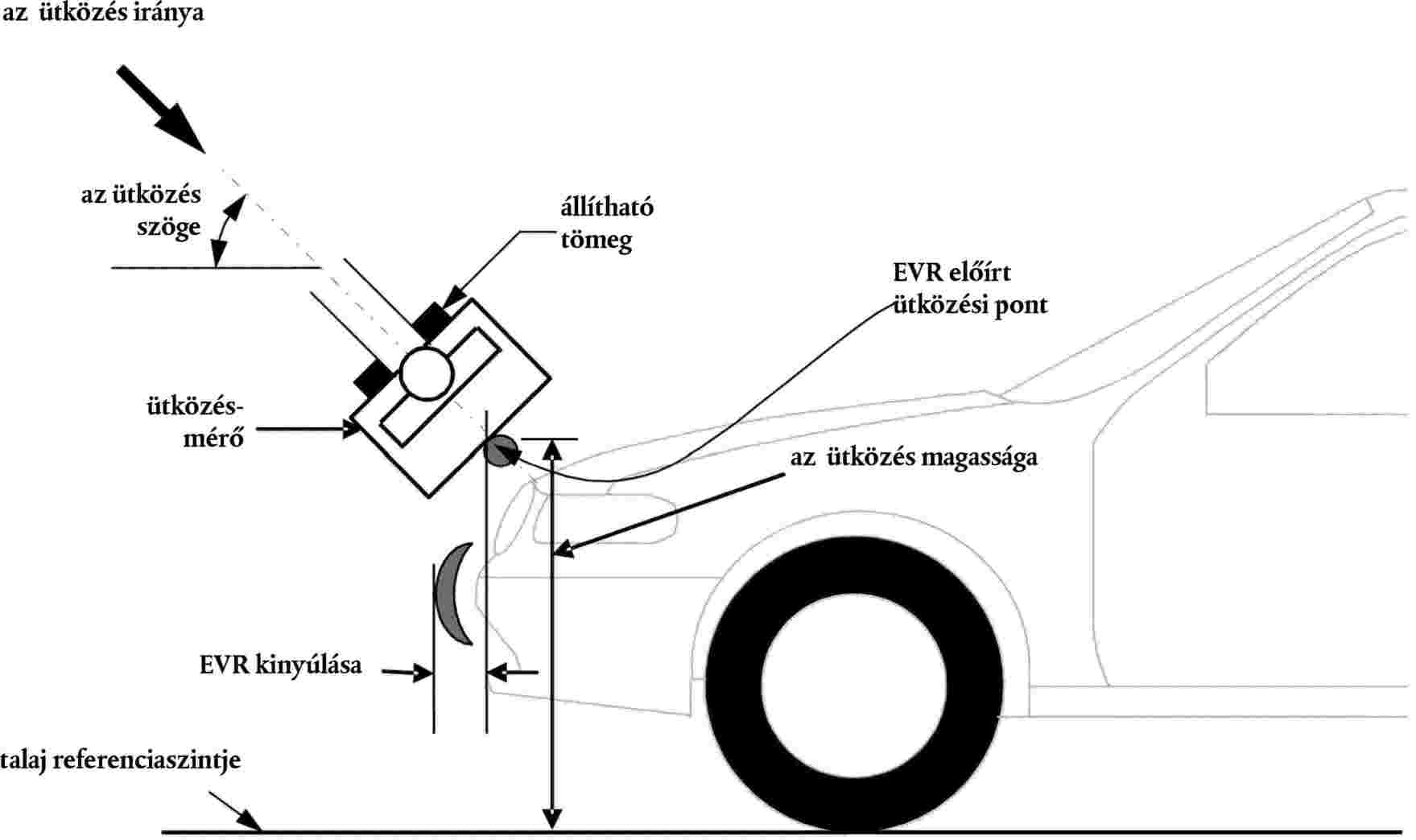 az ütközés iránya

az ütközés szöge

állítható tömeg

EVR előírt ütközési pont

ütközés-mérő

az ütközés magassága

EVR kinyúlása

talaj referenciaszintje