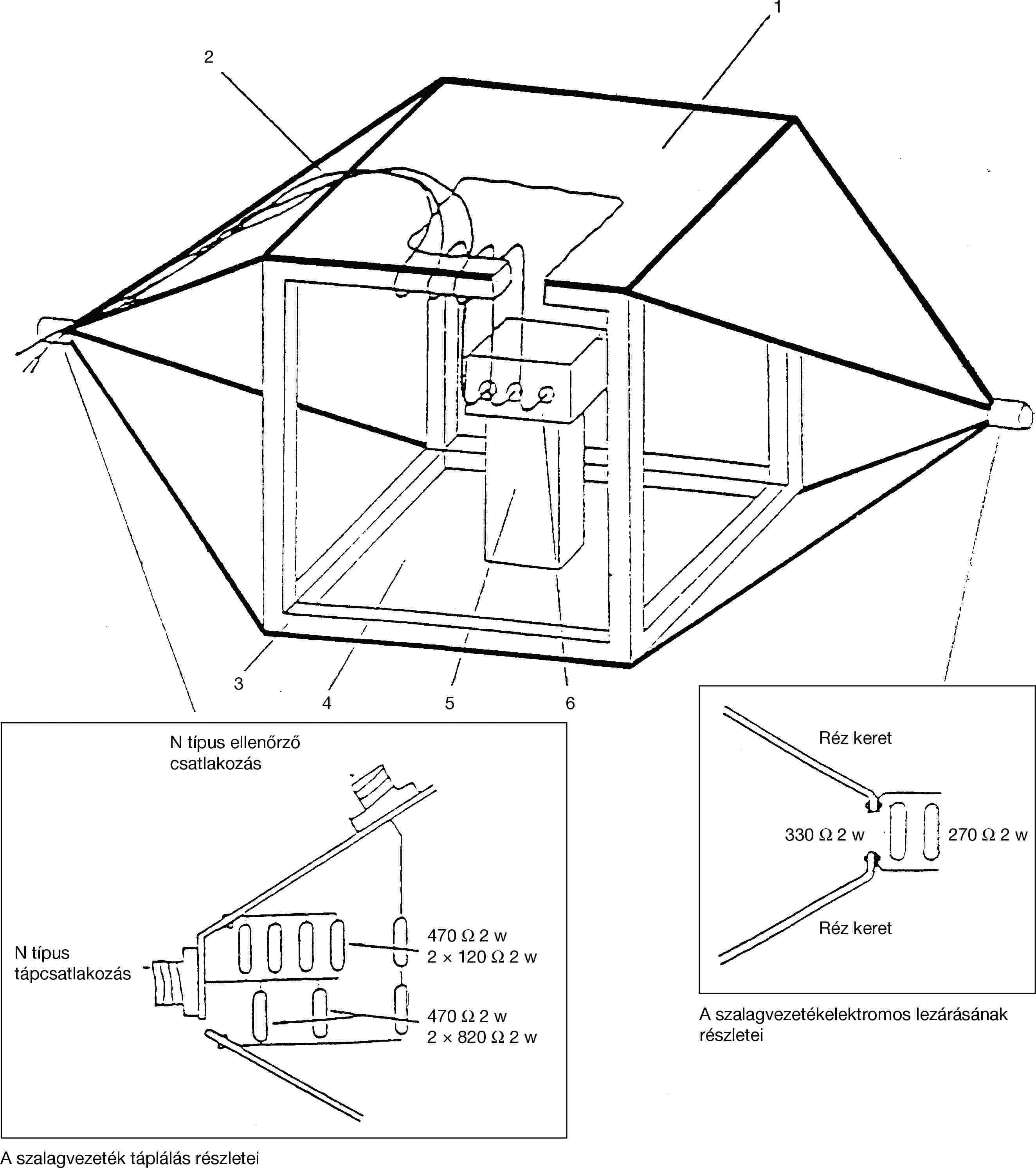 1

2

3

4

5

6

N típus ellenőrző csatlakozás

N típus tápcsatlakozás

470 Ω 2 w
2 × 120 Ω 2 w

470 Ω 2 w
2 × 820 Ω 2 w

A szalagvezeték táplálás részletei

Réz keret

330 Ω 2 w

270 Ω 2 w

Réz keret

A szalagvezetékelektromos lezárásának részletei