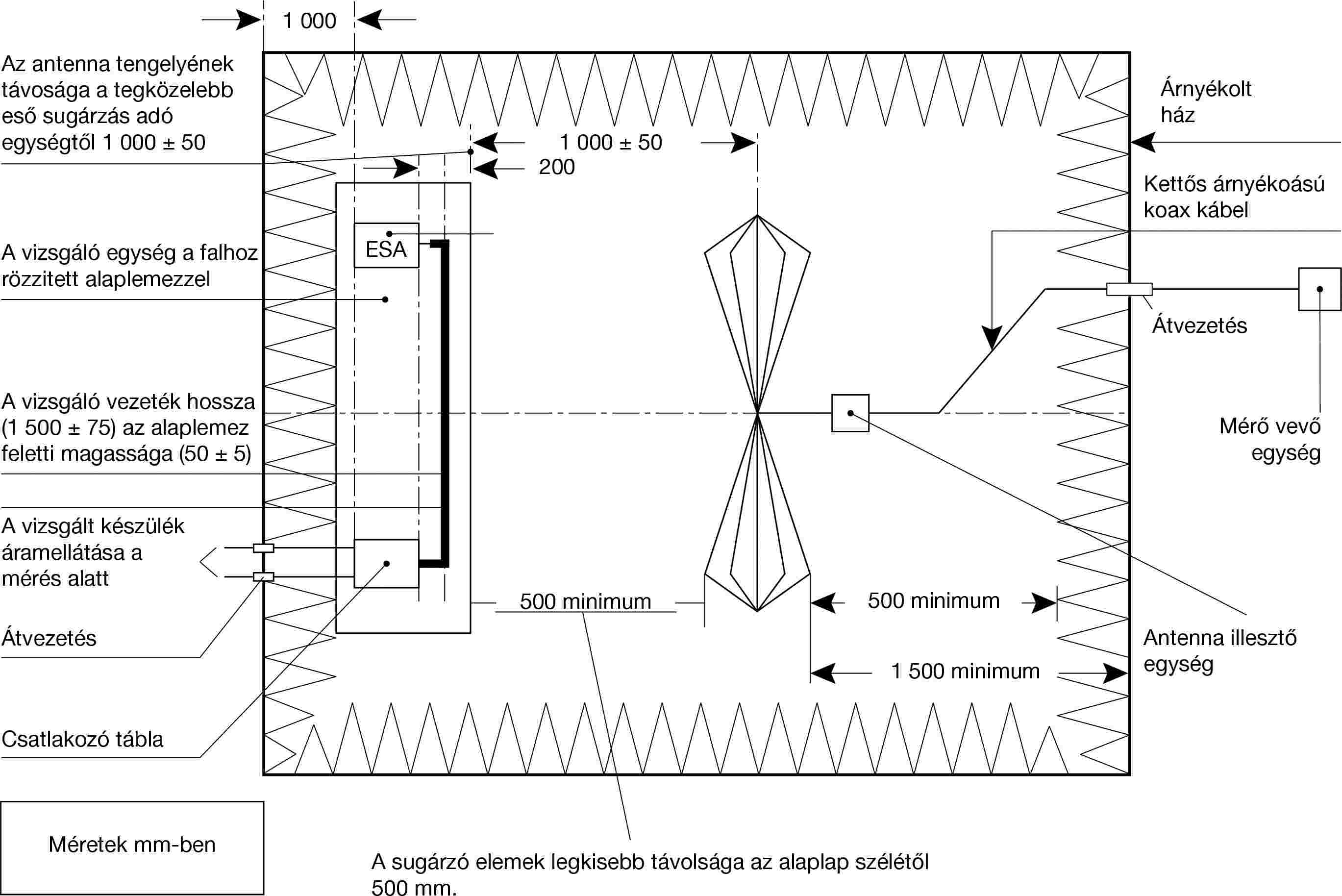 1 000

Az antenna tengelyének távosága a tegközelebb eső sugárzás adó egységtől 1 000 ± 50

1 000 ± 50

200

Árnyékolt ház

Kettős árnyékoású koax kábel

ESA

A vizsgáló egység a falhoz rözzitett alaplemezzel

Átvezetés

A vizsgáló vezeték hossza (1 500 ± 75) az alaplemez feletti magassága (50 ± 5)

Mérő vevő egység

A vizsgált készülék áramellátása a mérés alatt

500 minimum

500 minimum

Átvezetés

Antenna illesztő egység

1 500 minimum

Csatlakozó tábla

Méretek mm-ben

A sugárzó elemek legkisebb távolsága az alaplap szélétől 500 mm.