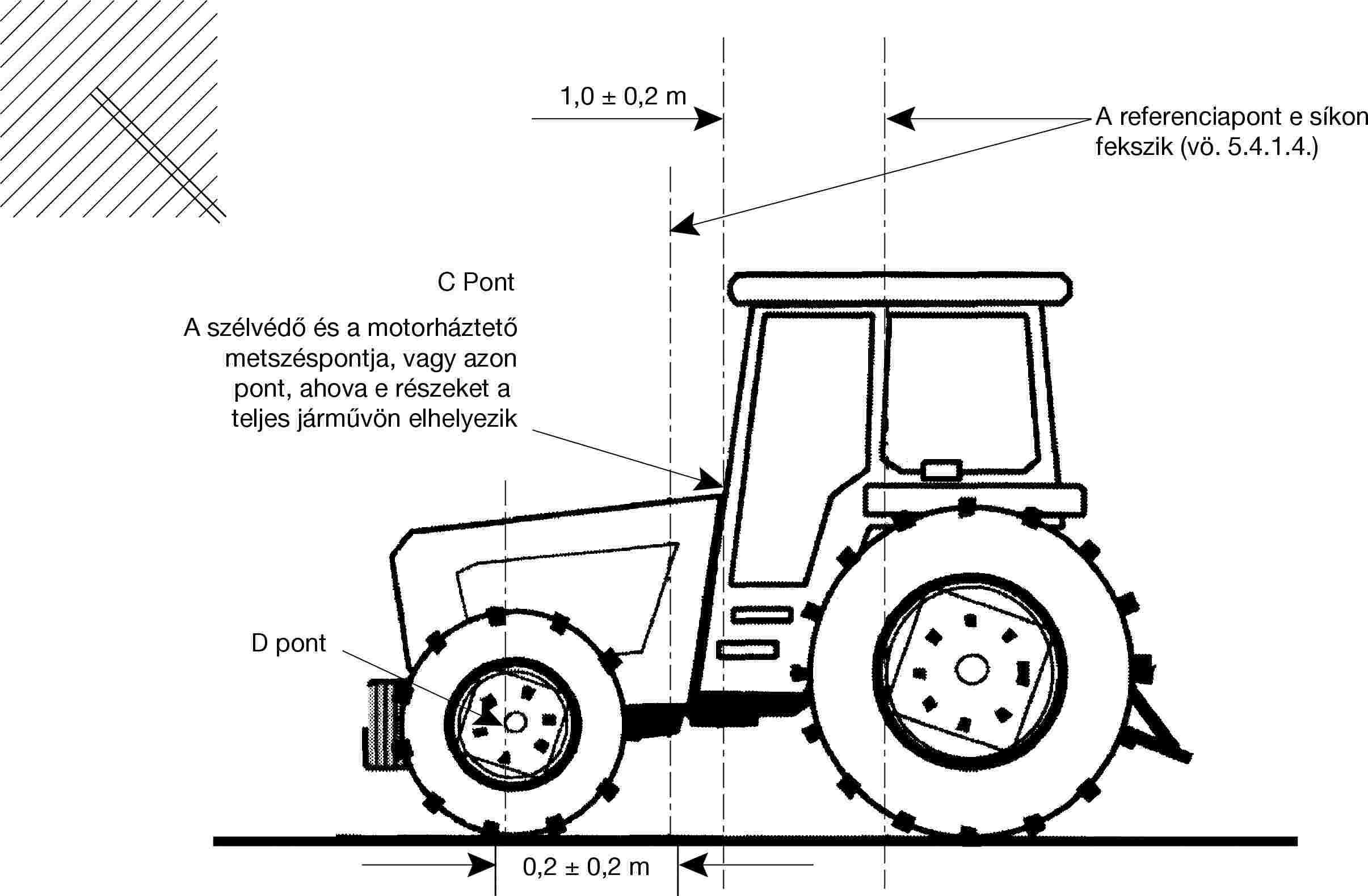 1,0 ± 0,2 m

A referenciapont e síkon fekszik (vö. 5.4.1.4.)

C Pont

A szélvédő és a motorháztető metszéspontja, vagy azon pont, ahova e részeket a teljes járművön elhelyezik

D pont

0,2 ± 0,2 m