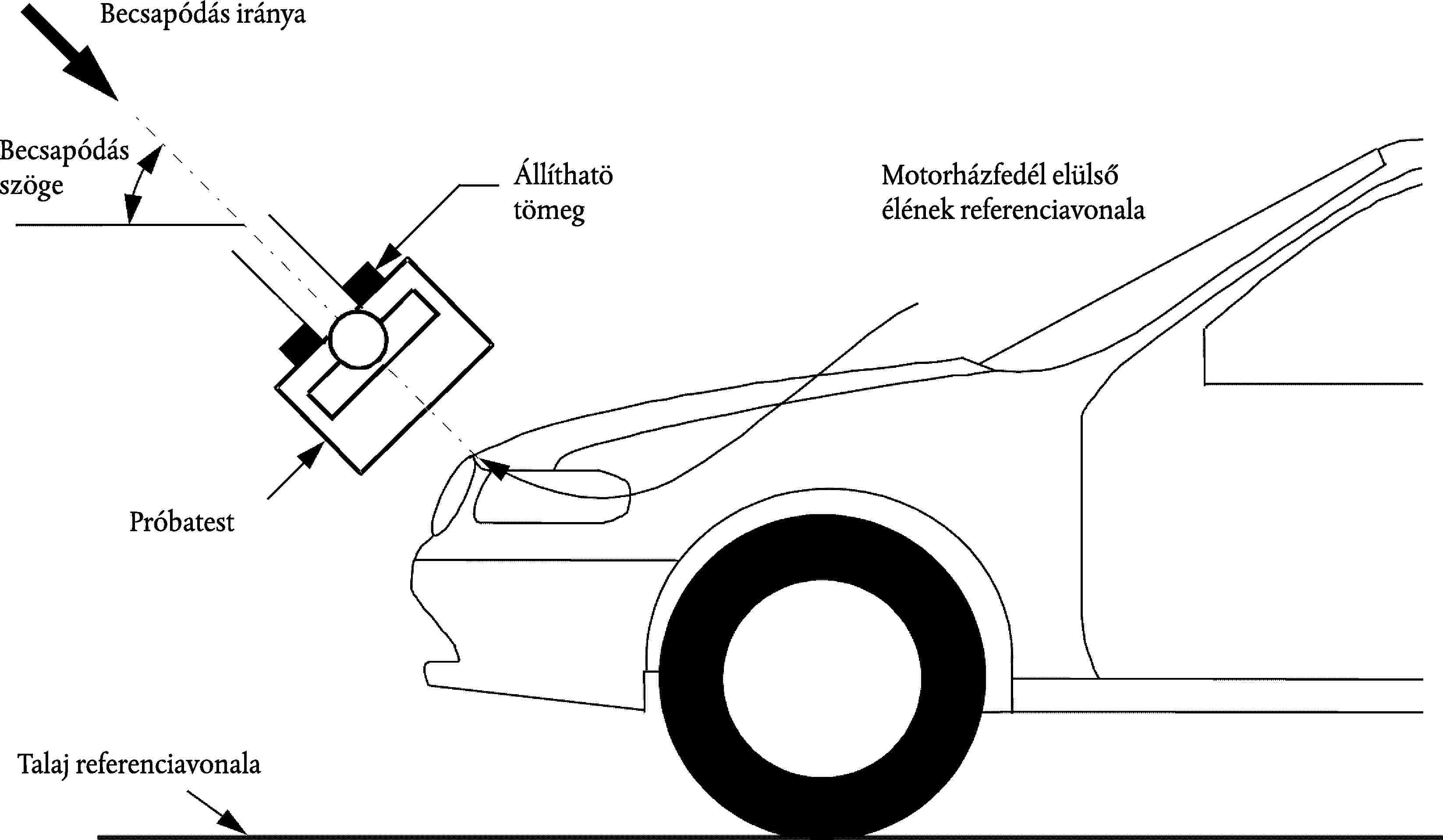 Becsapódás iránya

Becsapódás szöge

Állíthatö tömeg

Motorházfedél elülső élének referenciavonala

Próbatest

Talaj referenciavonala