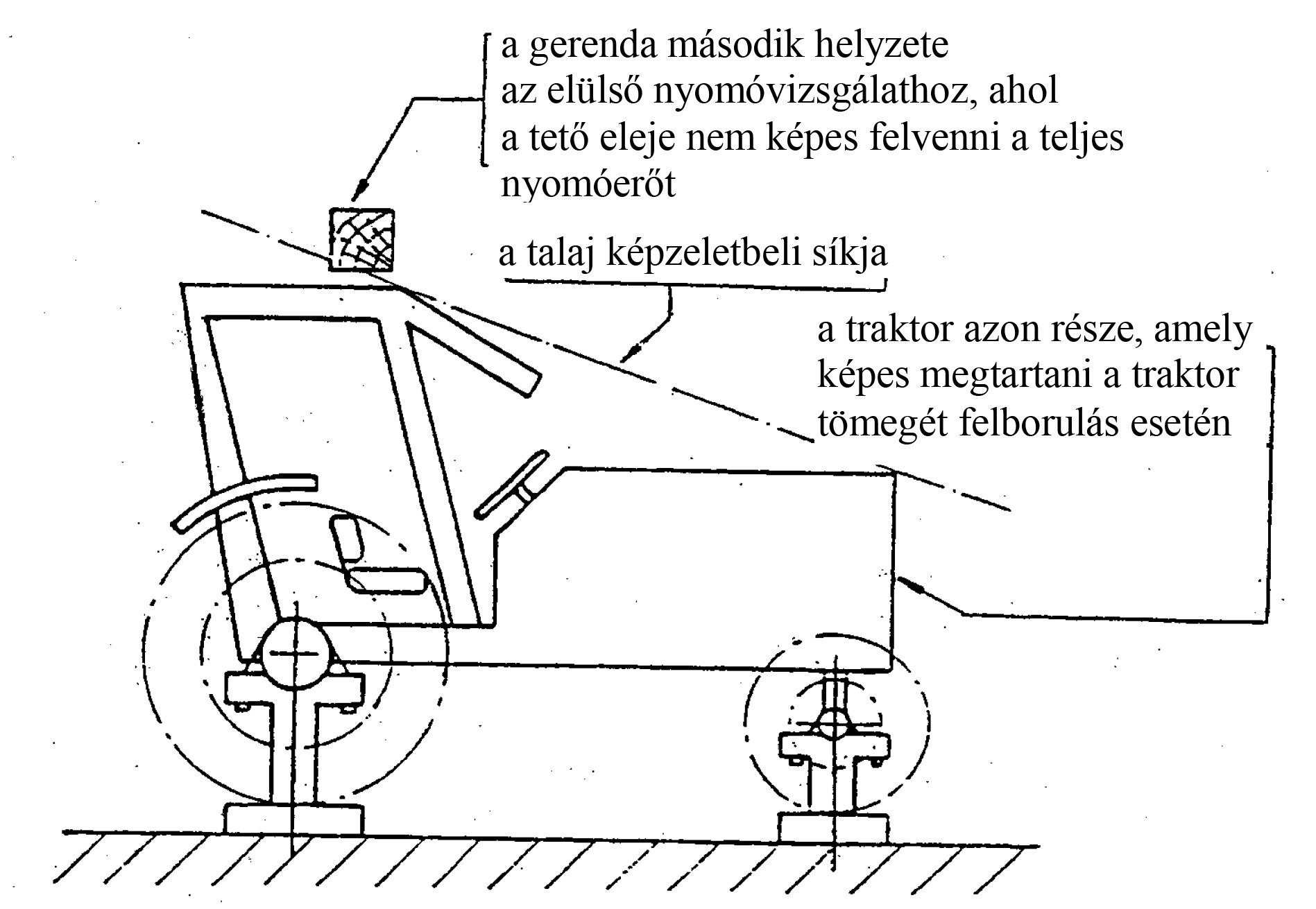 a gerenda második helyzete
az elülső nyomóvizsgálathoz, ahol
a tető eleje nem képes felvenni a teljes
nyomóerőt

a talaj képzeletbeli síkja

a traktor azon része, amely
képes megtartani a traktor
tömegét felborulás esetén