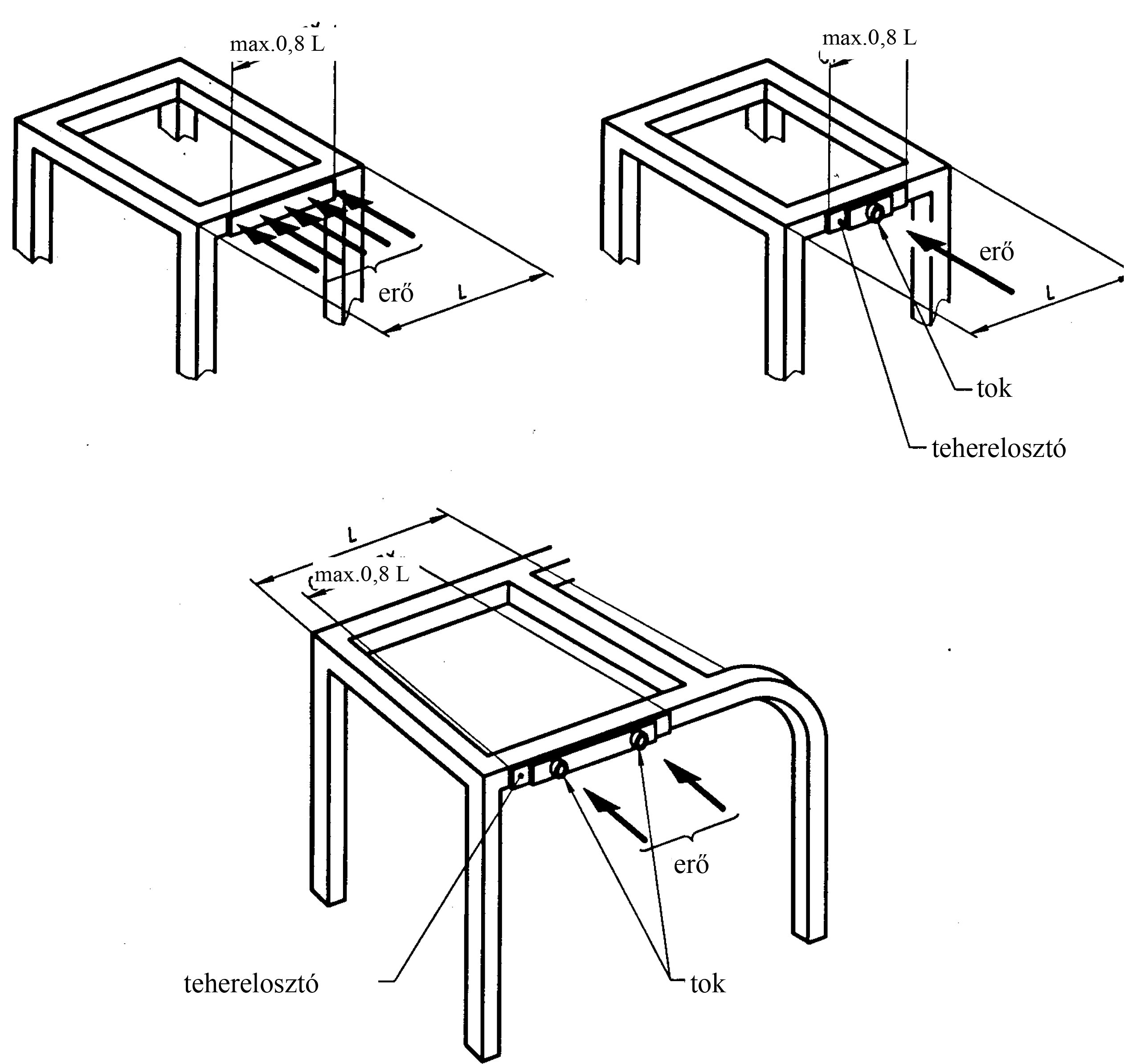 max.0,8 L

erő

L

max.0,8 L

erő

L

tok

teherelosztó

L

max.0,8 L

erő

teherelosztó

tok