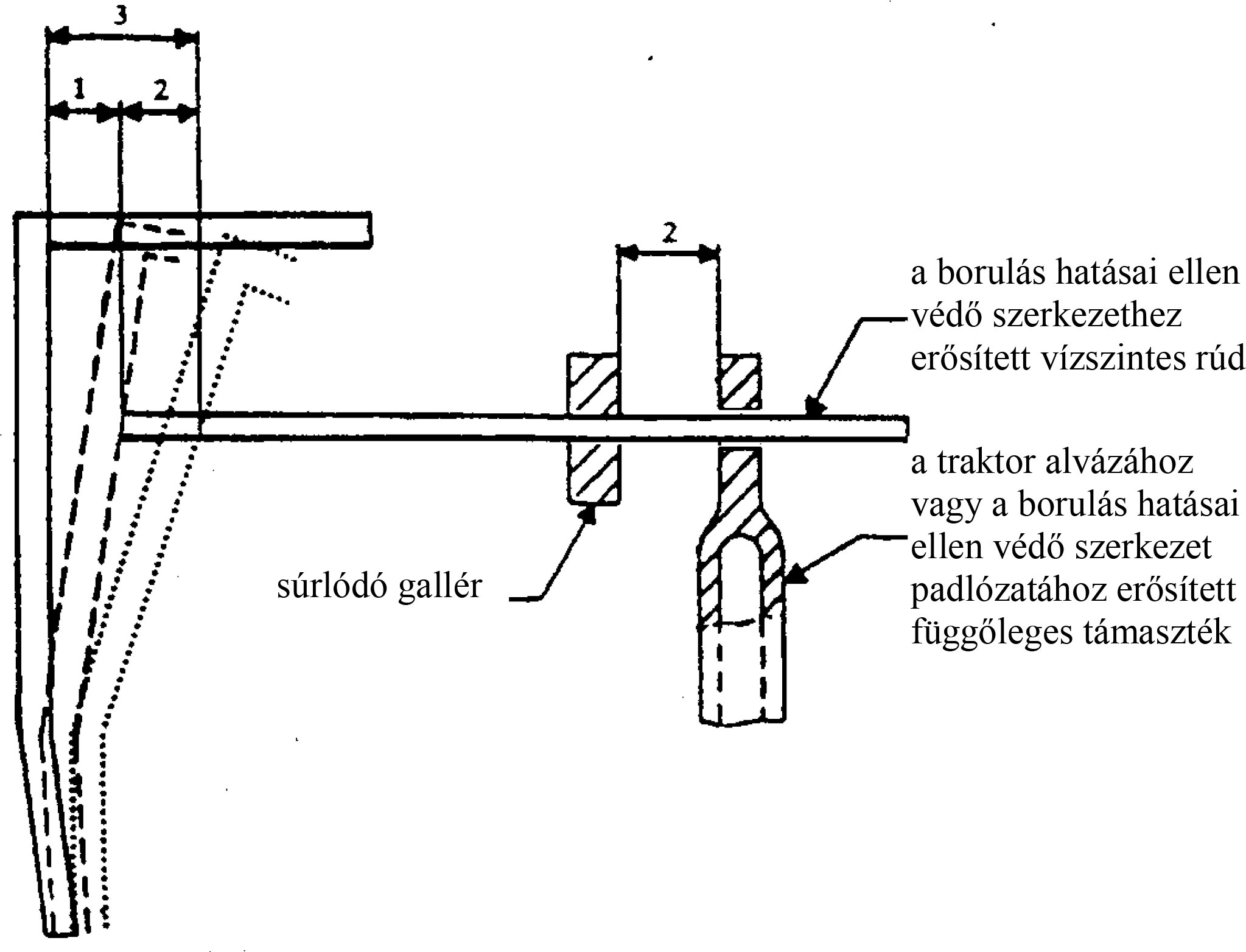 3

1

2

2

a borulás hatásai ellen védő szerkezethez erősített vízszintes rúd

a traktor alvázához vagy a borulás hatásai ellen védő szerkezet padlózatához erősített függőleges támaszték

súrlódó gallér