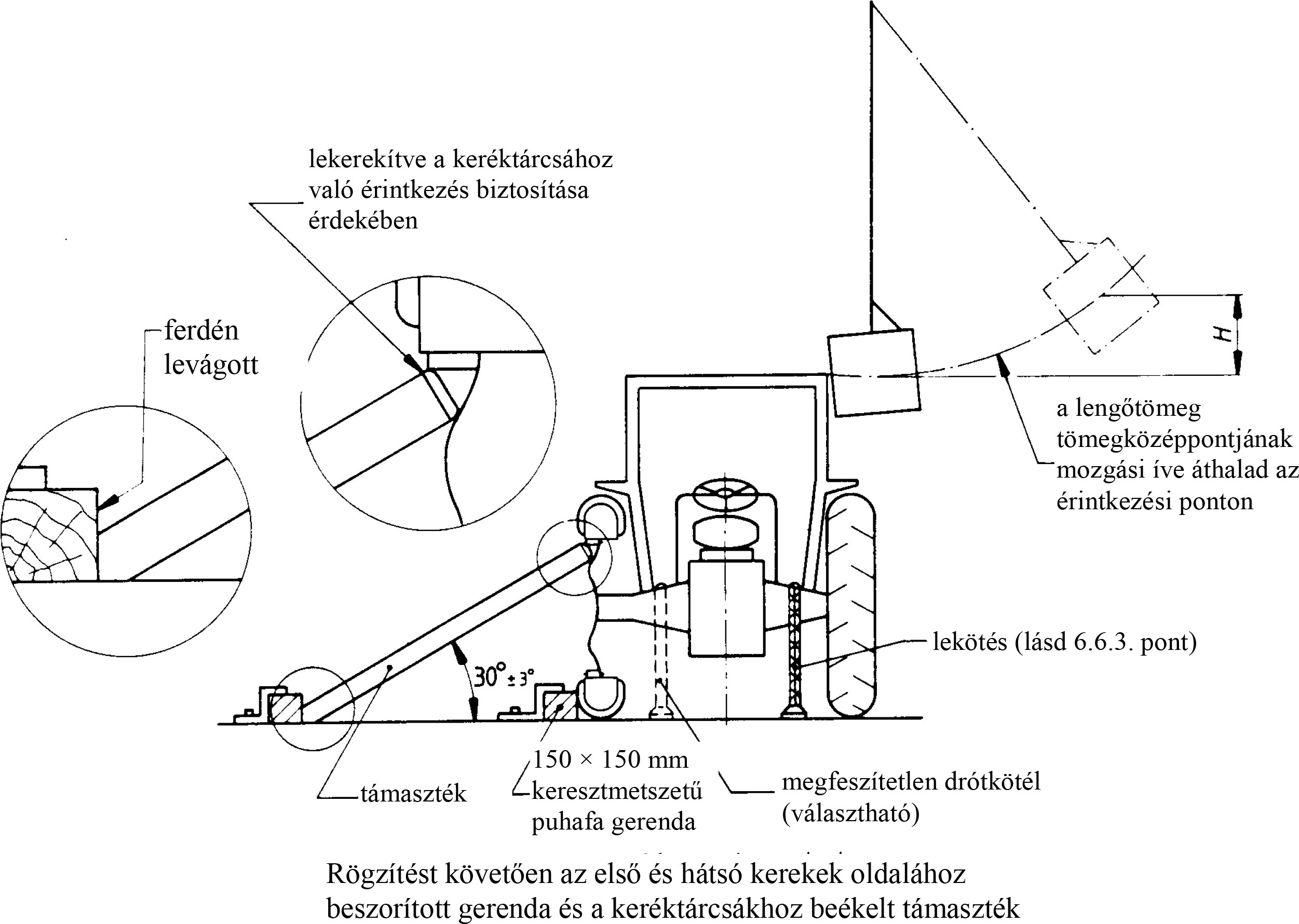 lekerekítve a keréktárcsához való érintkezés biztosítása érdekében

ferdén levágott

H

a lengőtömeg tömegközéppontjának mozgási íve áthalad az érintkezési ponton

lekötés (lásd 6.6.3. pont)

$30° \pm 3°$

támaszték

150 × 150 mm keresztmetszetű puhafa gerenda

megfeszítetlen drótkötél (választható)

Rögzítést követően az első és hátsó kerekek oldalához beszorított gerenda és a keréktárcsákhoz beékelt támaszték