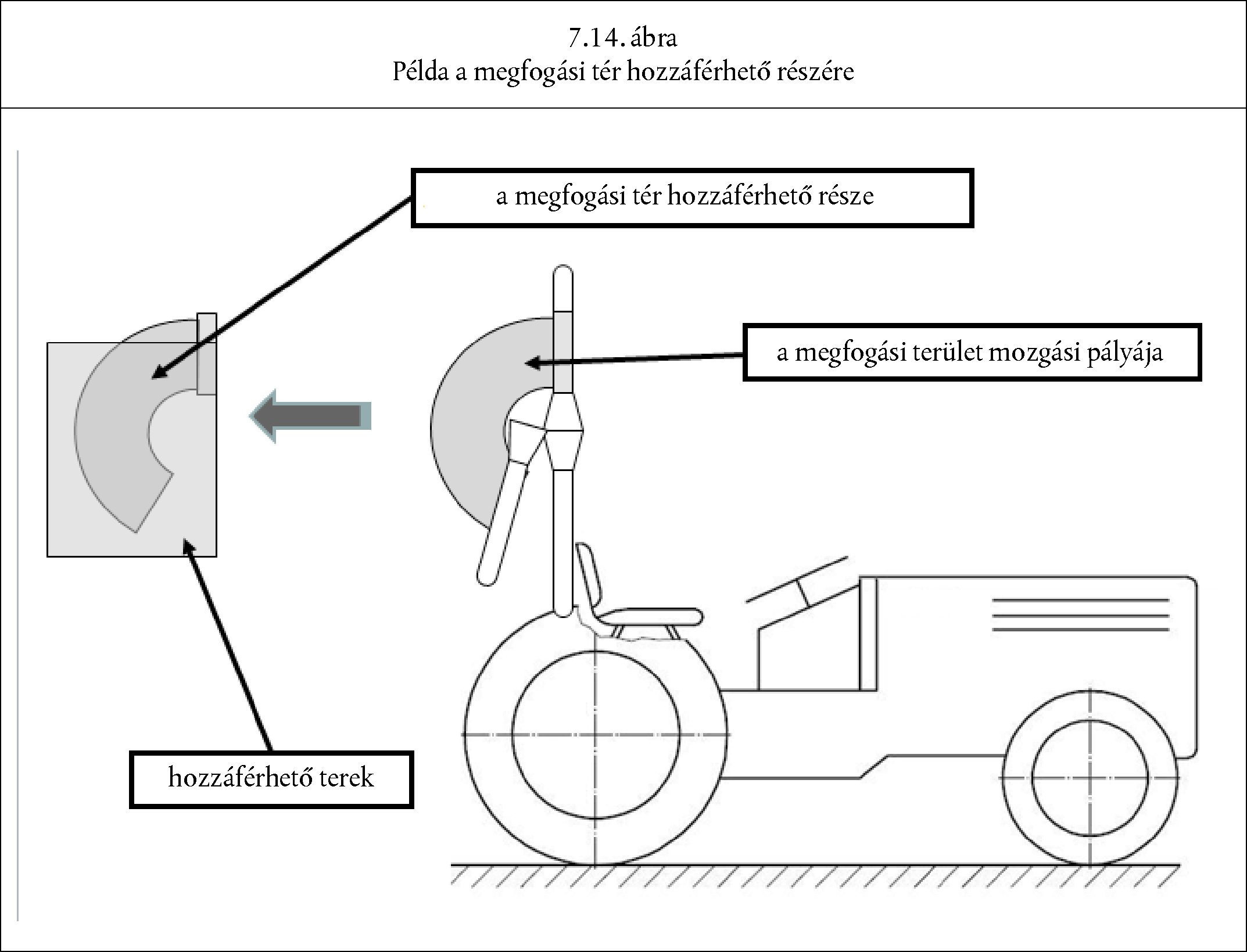 7.14. ábra
Példa a megfogási tér hozzáférhető részére

a megfogási tér hozzáférhető része

a megfogási terület mozgási pályája

hozzáférhető terek