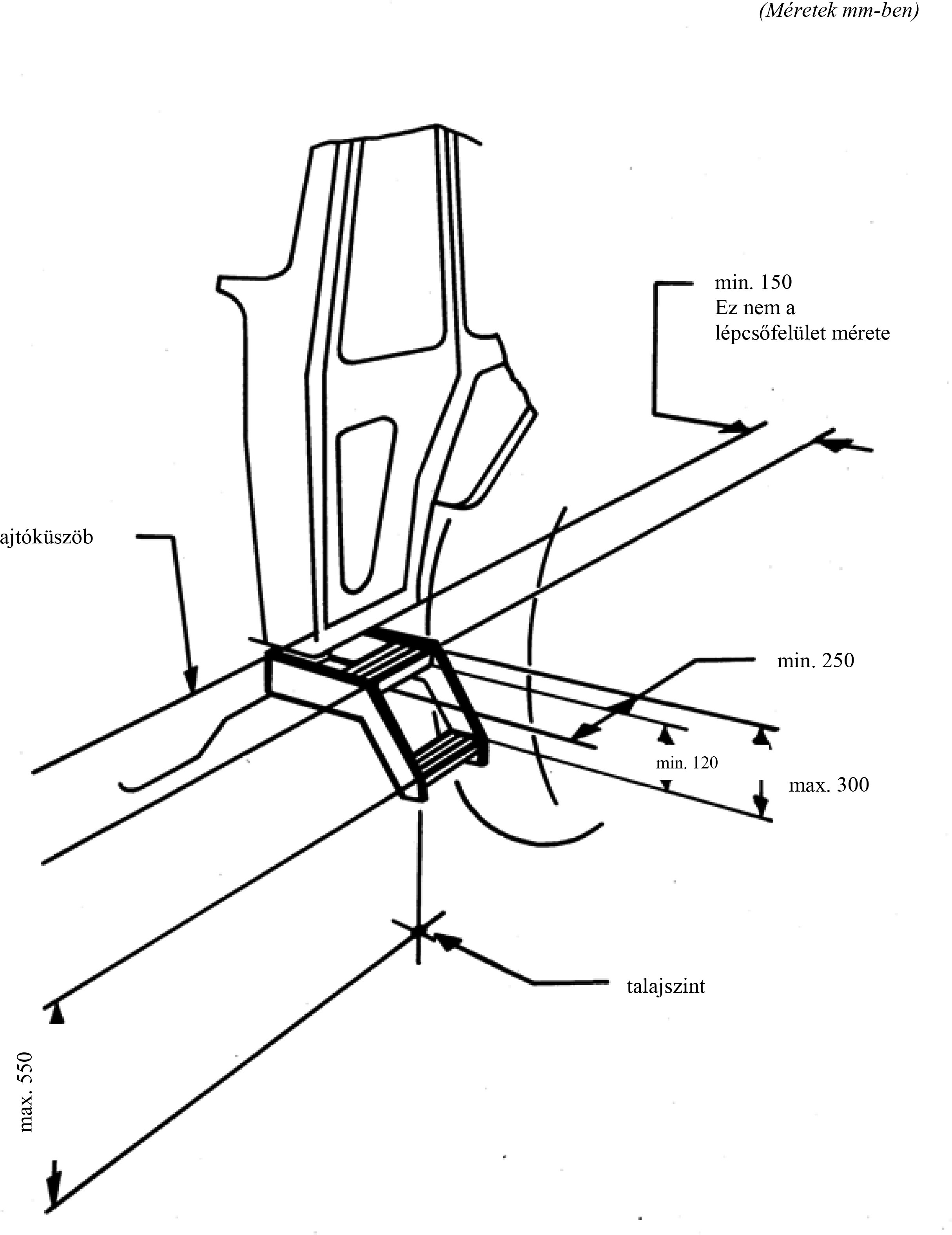 (Méretek mm-ben)

min. 150
Ez nem a
lépcsőfelület mérete

ajtóküszöb

min. 250

min. 120

max. 300

talajszint

max. 550