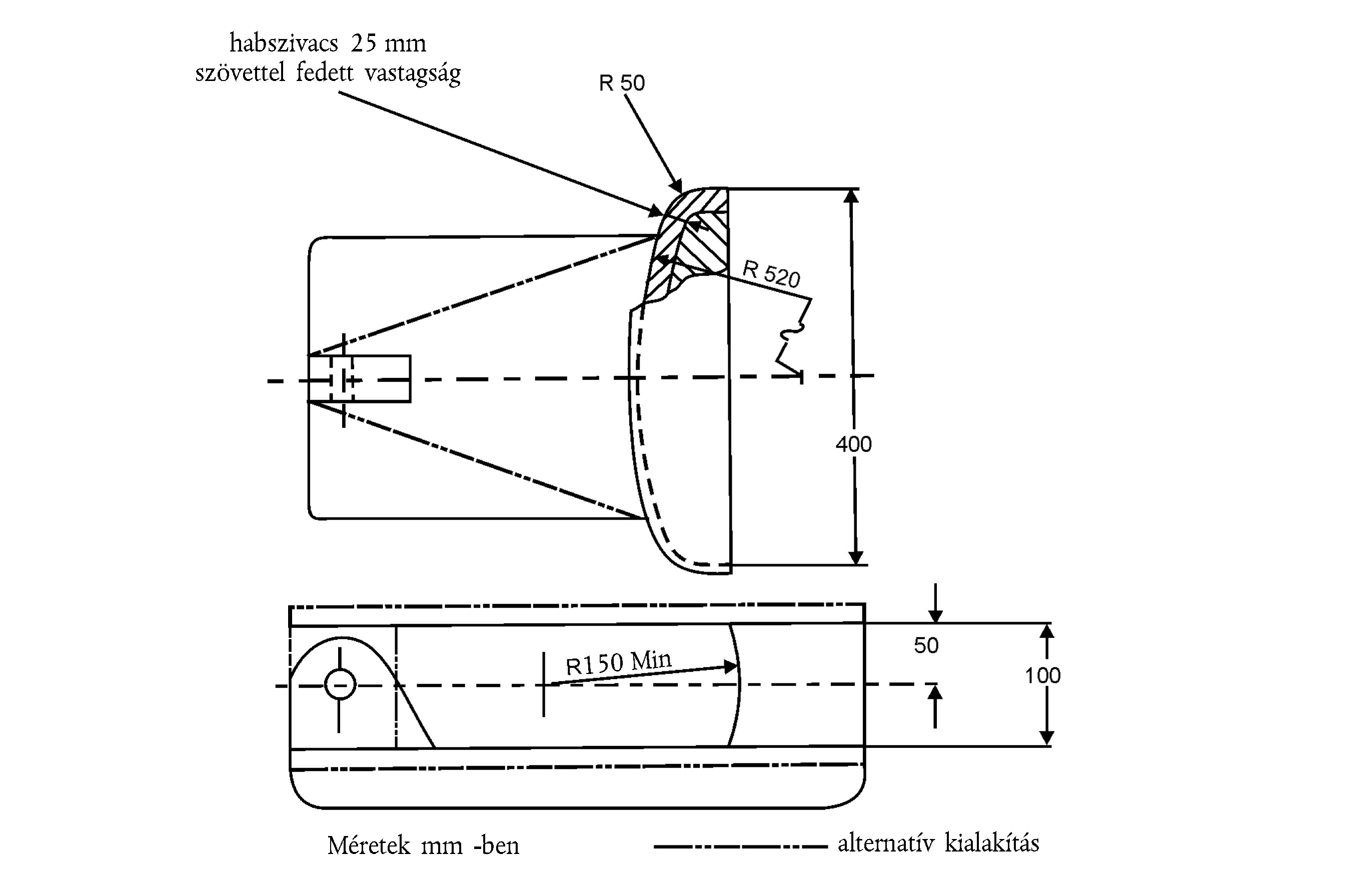 habszivacs 25 mm
szövettel fedett vastagság

R 50

R 520

400

R150 Min

50

100

Méretek mm -ben

alternatív kialakítás