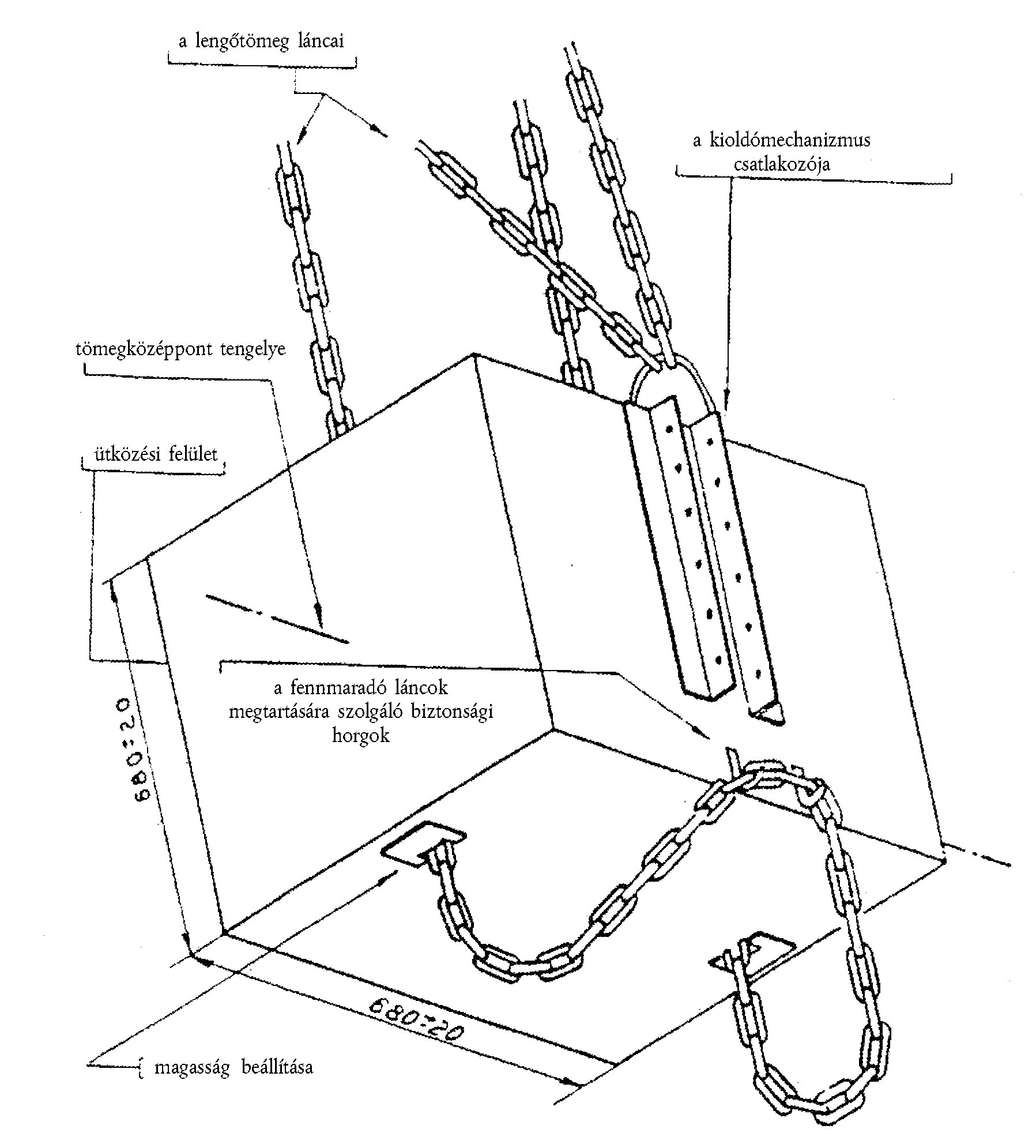 a lengőtömeg láncai

a kioldómechanizmus csatlakozója

tömegközéppont tengelye

ütközési felület

a fennmaradó láncok megtartására szolgáló biztonsági horgok

680±20

680±20

magasság beállítása