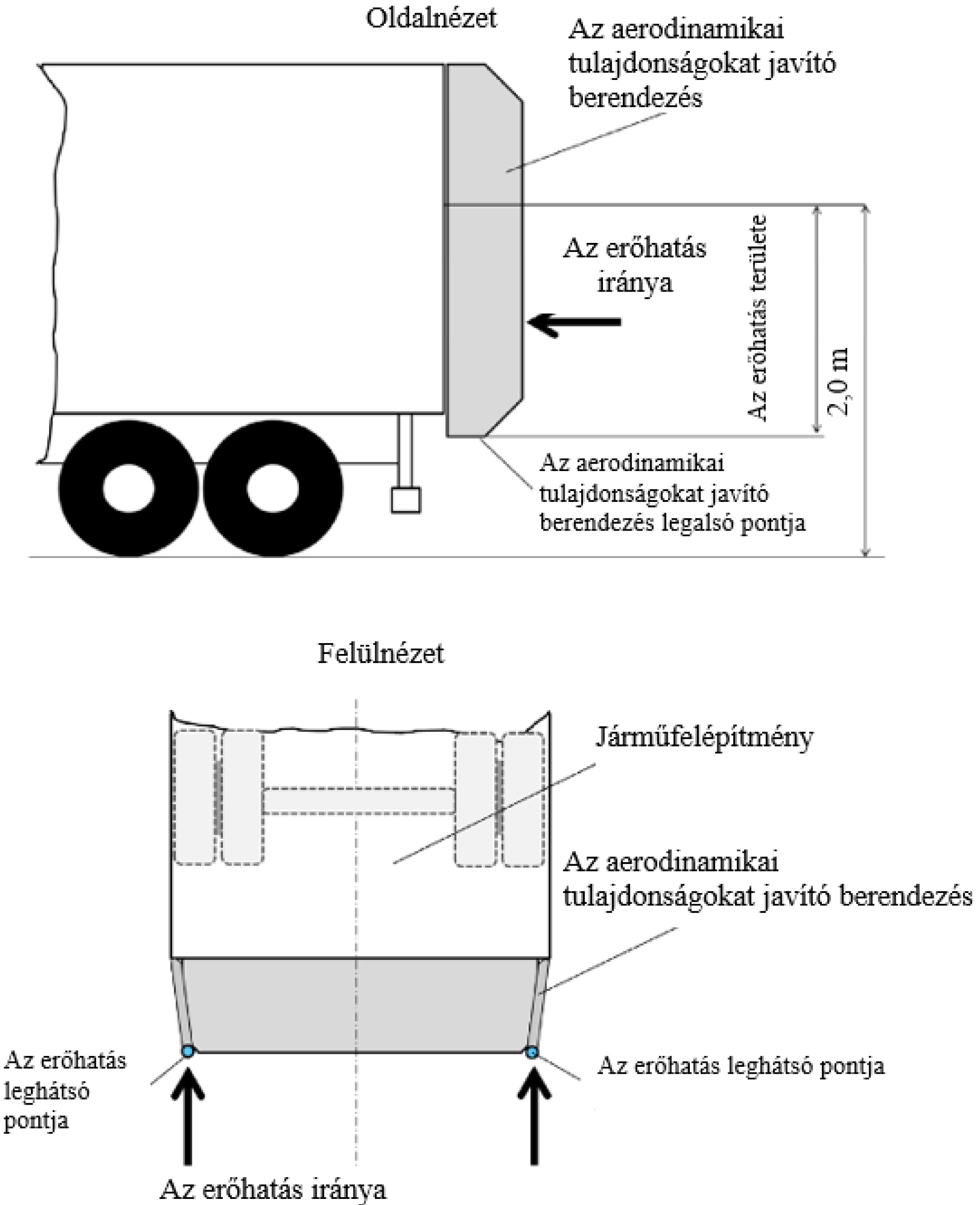 Oldalnézet

Az aerodinamikai tulajdonságokat javító berendezés

Az erőhatás iránya

Az erőhatás területe

2,0 m

Az aerodinamikai tulajdonságokat javító berendezés legalsó pontja

Felülnézet

Járműfelépítmény

Az aerodinamikai tulajdonságokat javító berendezés

Az erőhatás leghátsó pontja

Az erőhatás leghátsó pontja

Az erőhatás iránya