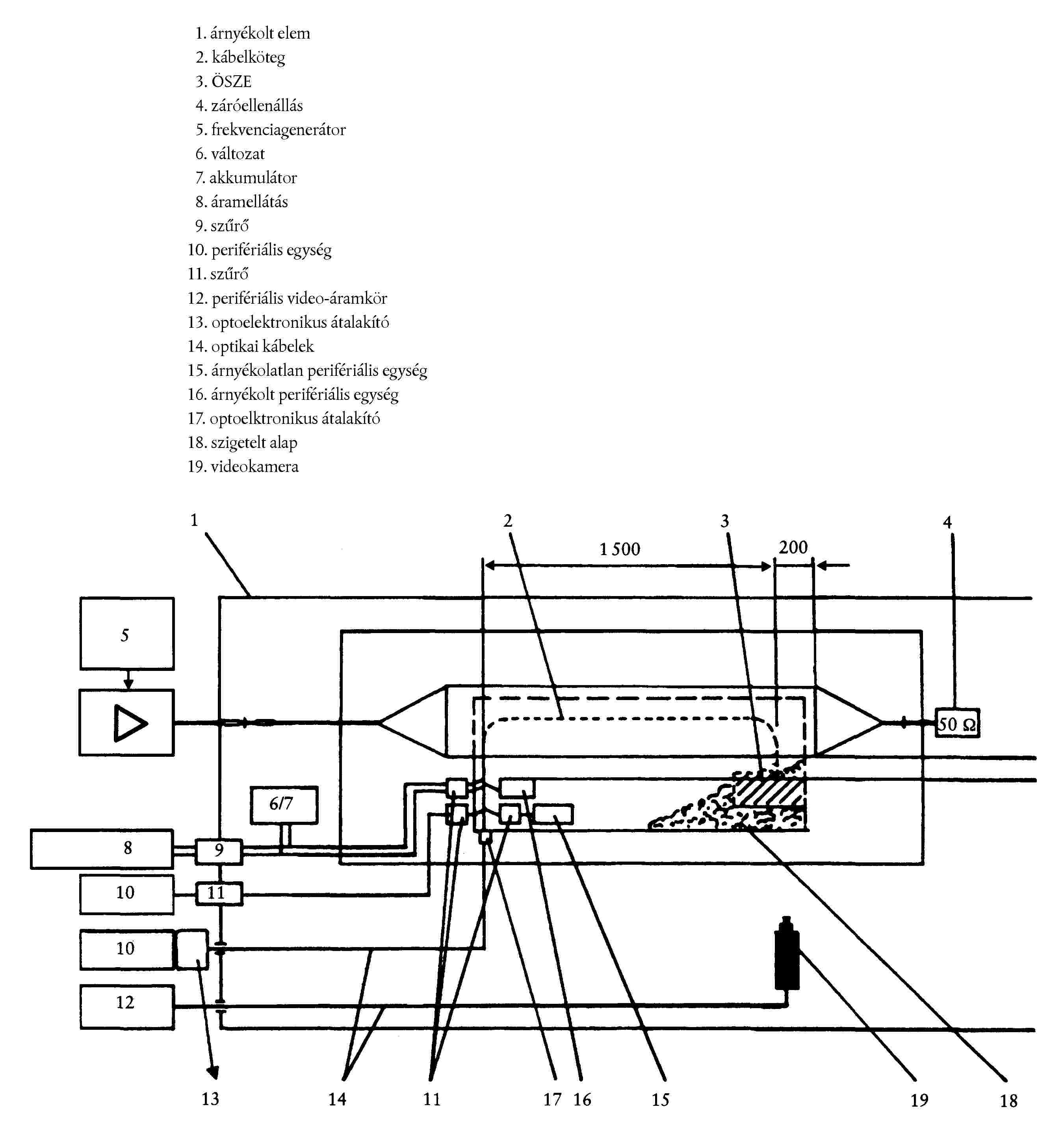 1. árnyékolt elem
2. kábelköteg
3. ÖSZE
4. záróellenállás
5. frekvenciagenerátor
6. változat
7. akkumulátor
8. áramellátás
9. szűrő
10. perifériális egység
11. szűrő
12. perifériális video-áramkör
13. optoelektronikus átalakító
14. optikai kábelek
15. árnyékolatlan perifériális egység
16. árnyékolt perifériális egység
17. optoelktronikus átalakító
18. szigetelt alap
19. videokamera

1
2
3
4
1 500
200
5
50 Ω
6/7
8
9
10
11
10
12
13
14
11
17
16
15
19
18