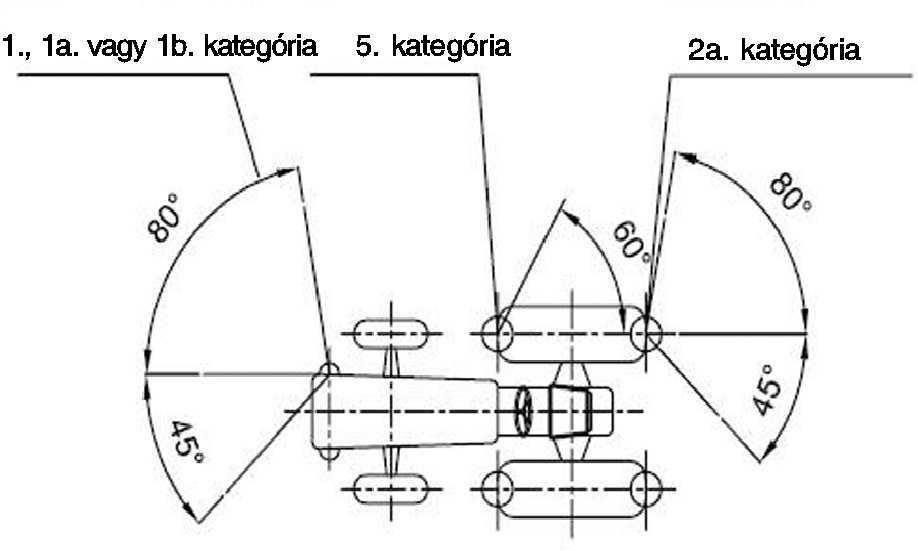 1., 1a. vagy 1b. kategória 5. kategória 2a. kategória

80°

45°

60°

80°

45°