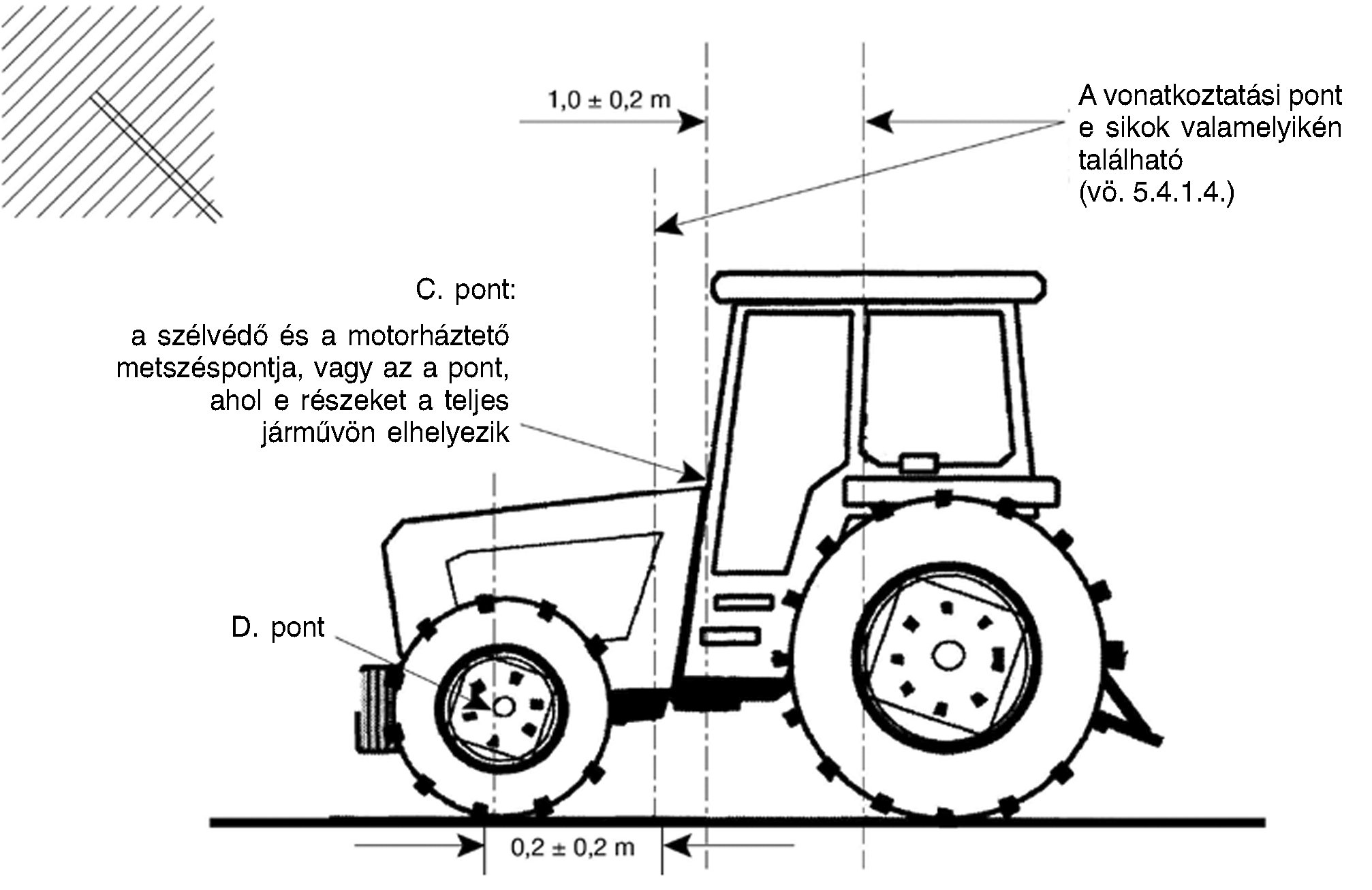 1,0 ± 0,2 m

A vonatkoztatási pont e sikok valamelyikén található (vö. 5.4.1.4.)

C. pont:

a szélvédő és a motorháztető metszéspontja, vagy az a pont, ahol e részeket a teljes járművön elhelyezik

D. pont

0,2 ± 0,2 m