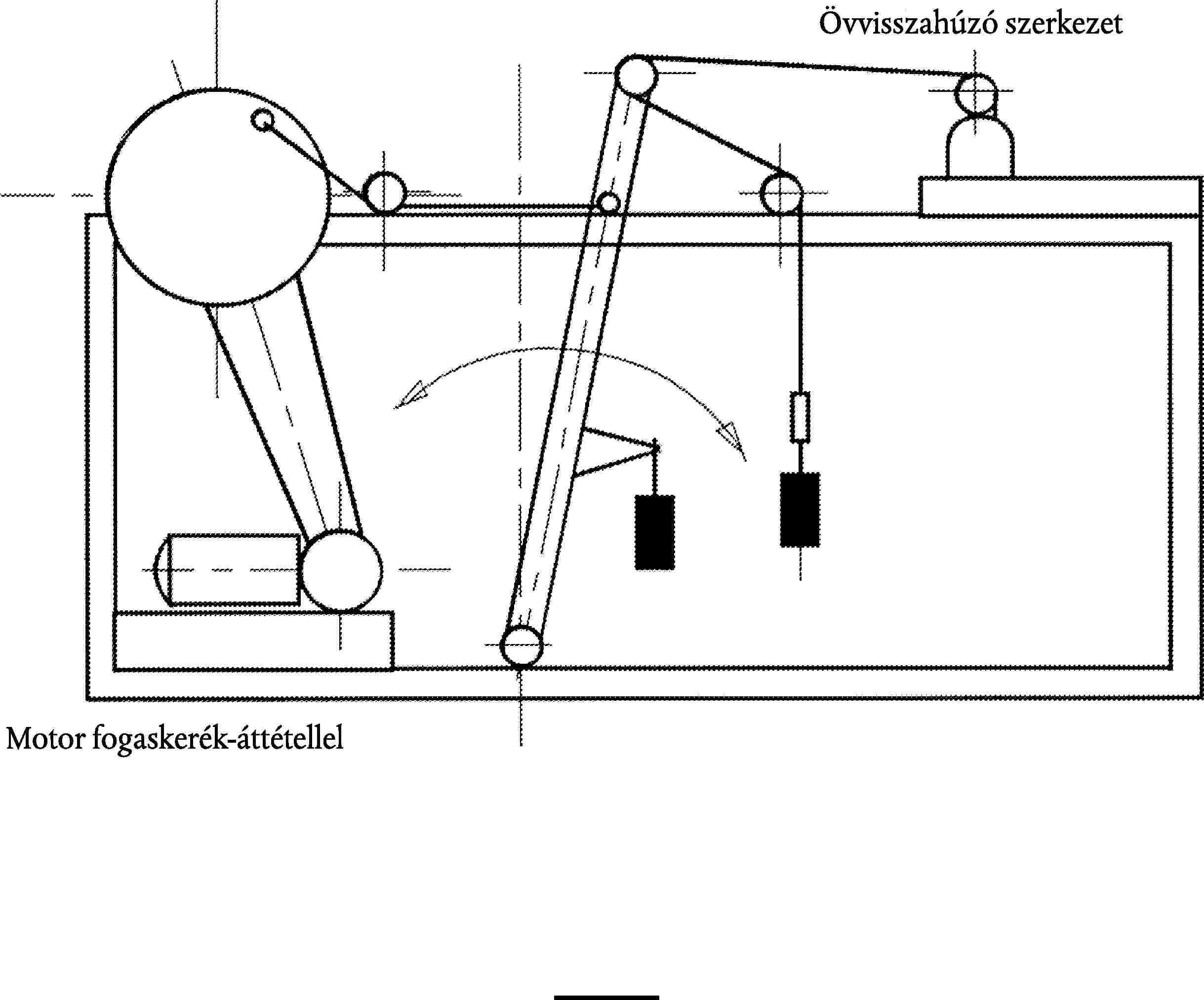 Övvisszahúzó szerkezet

Motor fogaskerék-áttétellel