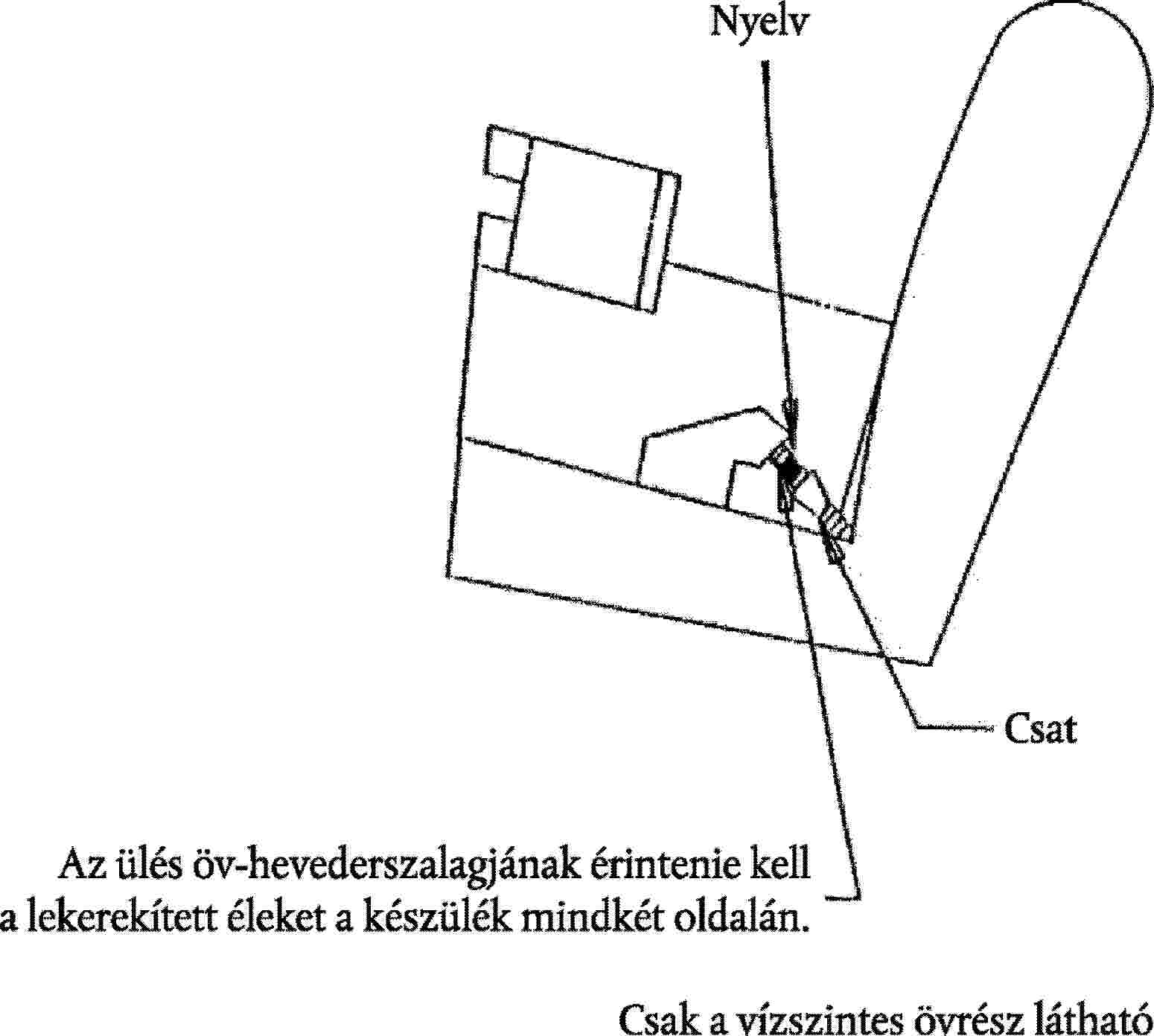 Nyelv

Csat

Az ülés öv-hevederszalagjának érintenie kell a lekerekített éleket a készülék mindkét oldalán.

Csak a vízszintes övrész látható