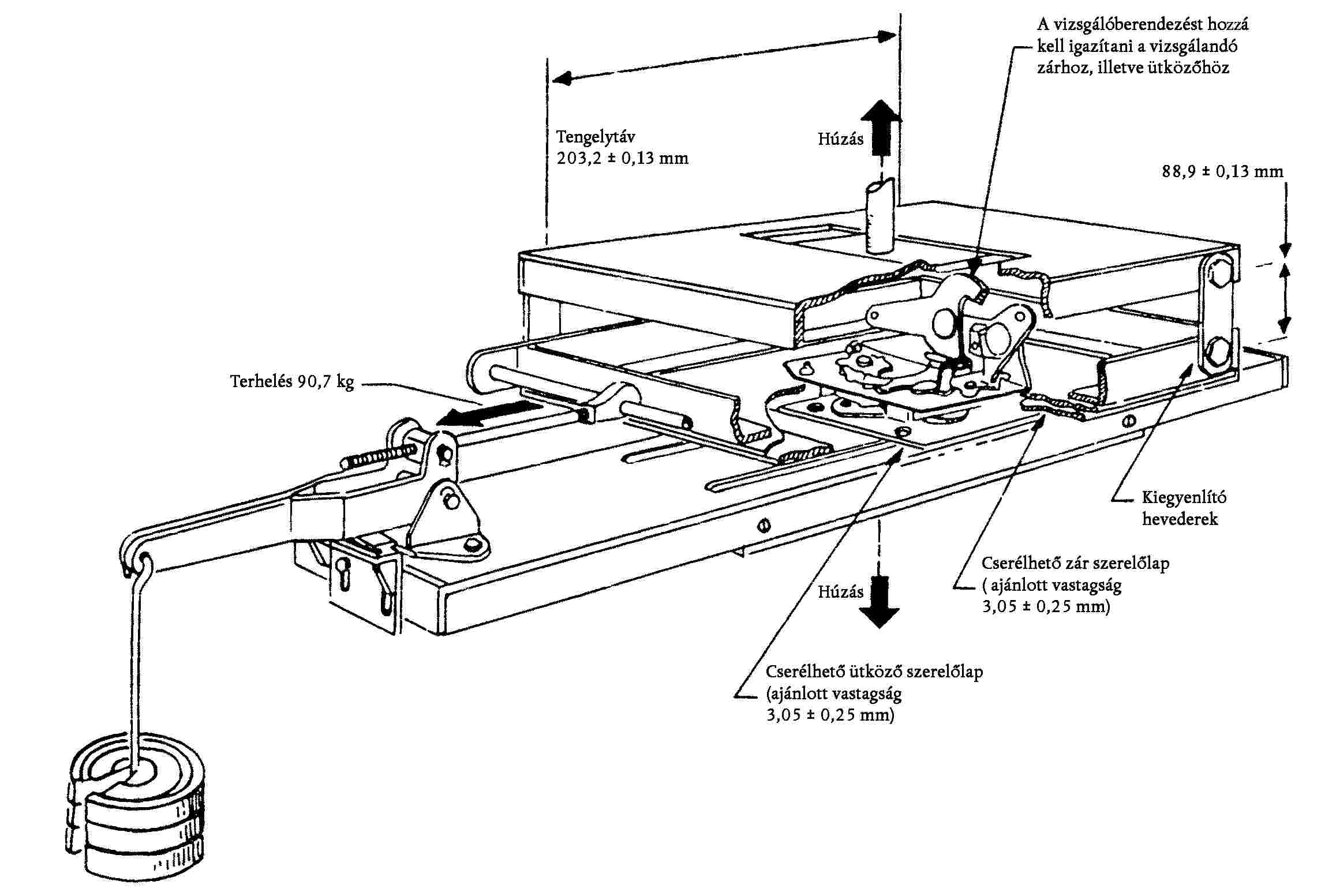 A vizsgálóberendezést hozzá kell igazítani a vizsgálandó zárhoz, illetve ütközőhöz

Tengelytáv
203,2 ± 0,13 mm

Húzás

88,9 ± 0,13 mm

Terhelés 90,7 kg

Kiegyenlítő hevederek

Cserélhető zár szerelőlap
( ajánlott vastagság
3,05 ± 0,25 mm)

Húzás

Cserélhető ütköző szerelőlap
(ajánlott vastagság
3,05 ± 0,25 mm)