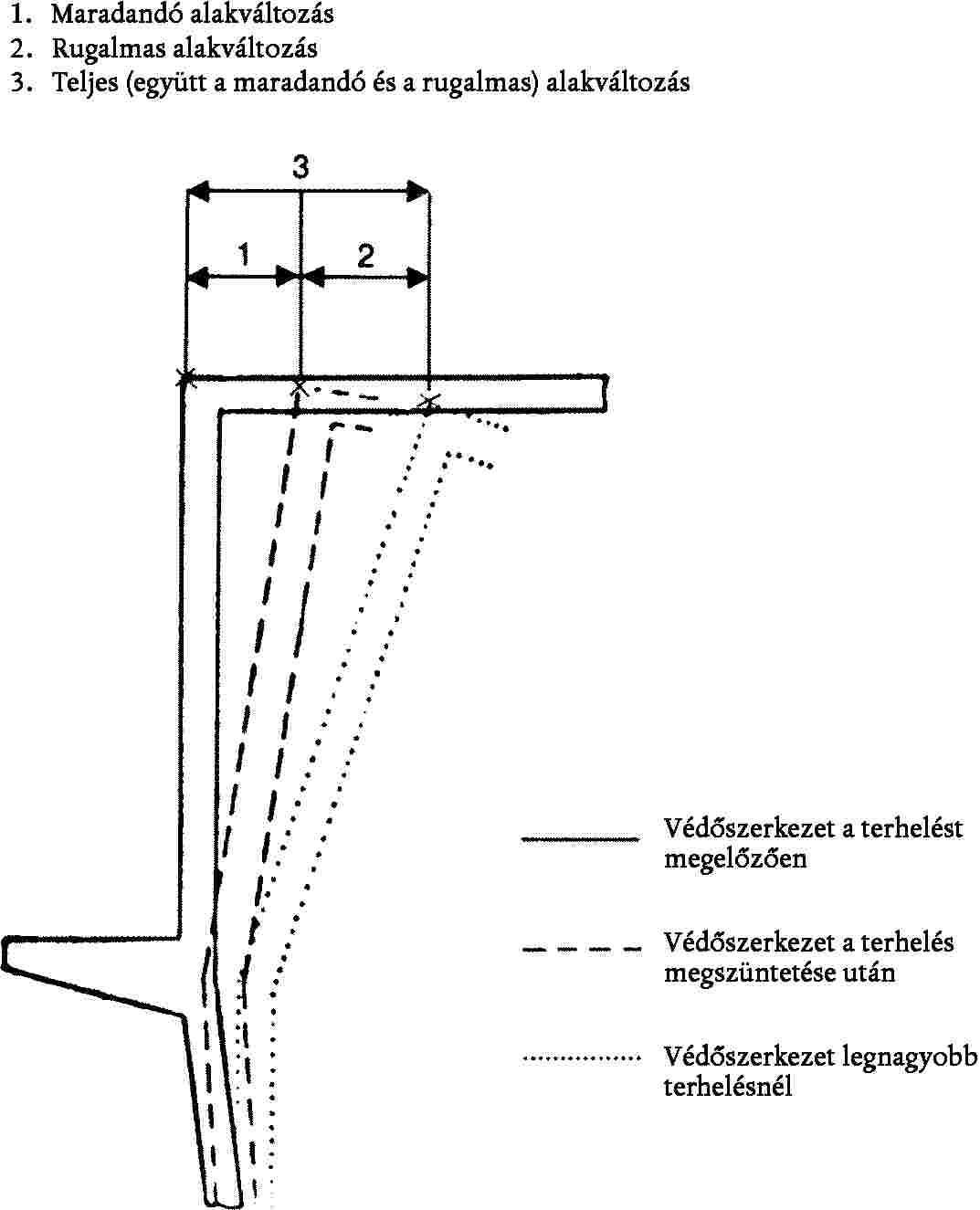 1. Maradandó alakváltozás
2. Rugalmas alakváltozás
3. Teljes (együtt a maradandó és a rugalmas) alakváltozás

3

1

2

Védőszerkezet a terhelést megelőzően

Védőszerkezet a terhelés megszüntetése után

Védőszerkezet legnagyobb terhelésnél