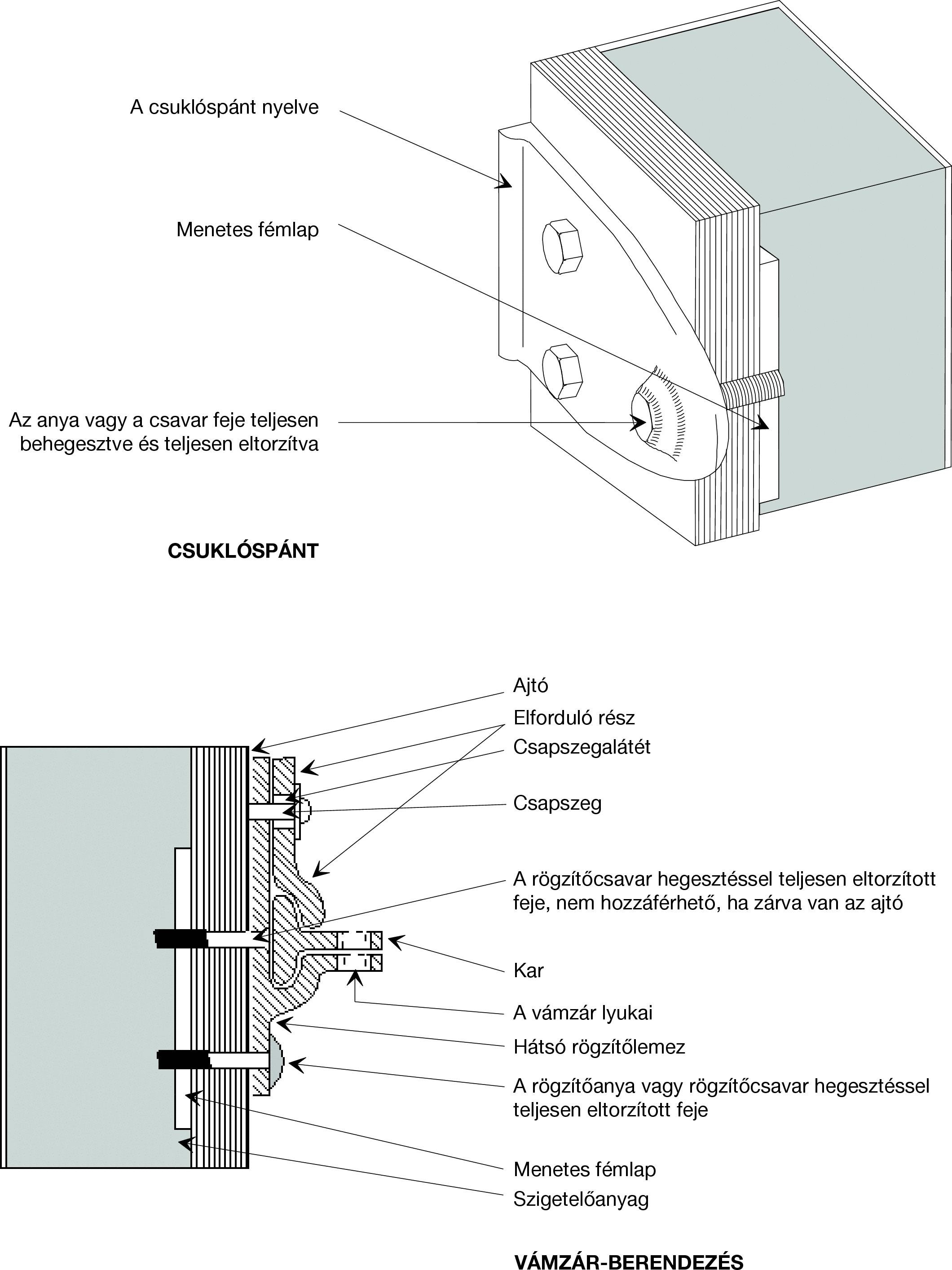 A csuklóspánt nyelve

Menetes fémlap

Az anya vagy a csavar feje teljesen behegesztve és teljesen eltorzítva

CSUKLÓSPÁNT

Ajtó

Elforduló rész

Csapszegalátét

Csapszeg

A rögzítőcsavar hegesztéssel teljesen eltorzított feje, nem hozzáférhető, ha zárva van az ajtó

Kar

A vámzár lyukai

Hátsó rögzítőlemez

A rögzítőanya vagy rögzítőcsavar hegesztéssel teljesen eltorzított feje

Menetes fémlap

Szigetelőanyag

VÁMZÁR-BERENDEZÉS