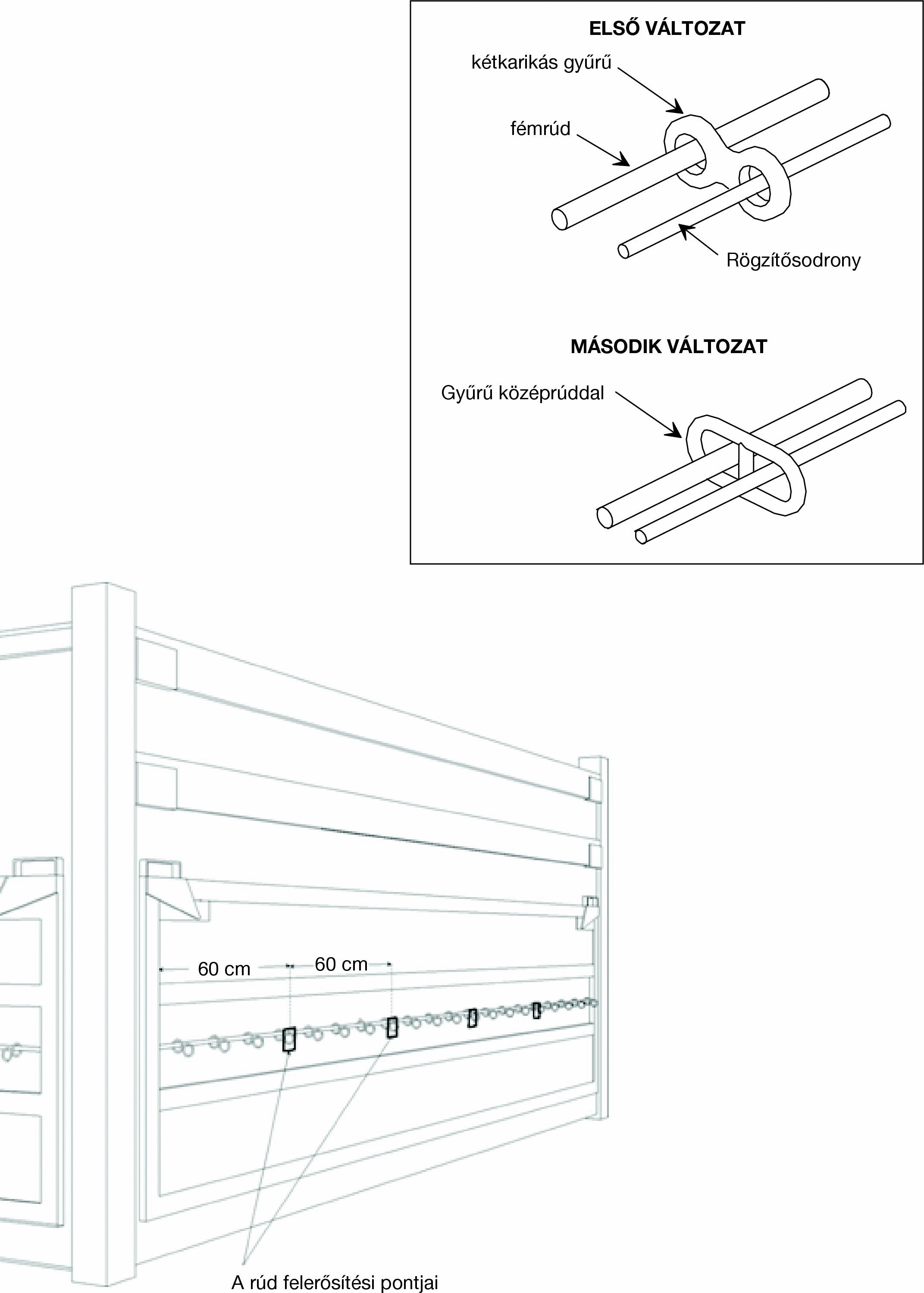 ELSŐ VÁLTOZAT

kétkarikás gyűrű

fémrúd

Rögzítősodrony

MÁSODIK VÁLTOZAT

Gyűrű középrúddal

60 cm

60 cm

A rúd felerősítési pontjai