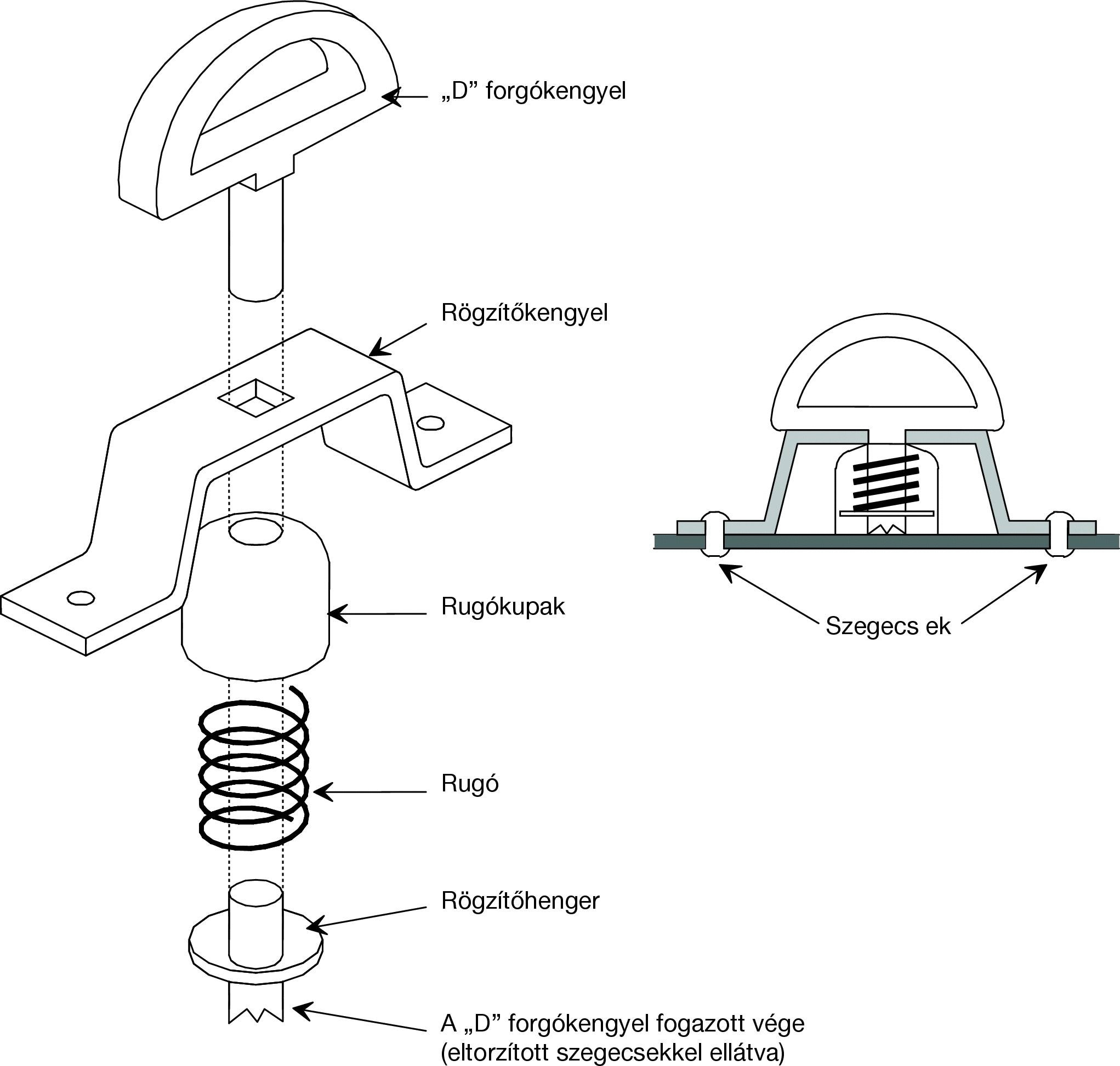 „D” forgókengyel

Rögzítőkengyel

Rugókupak

Rugó

Rögzítőhenger

A „D” forgókengyel fogazott vége (eltorzított szegecsekkel ellátva)

Szegecs ek