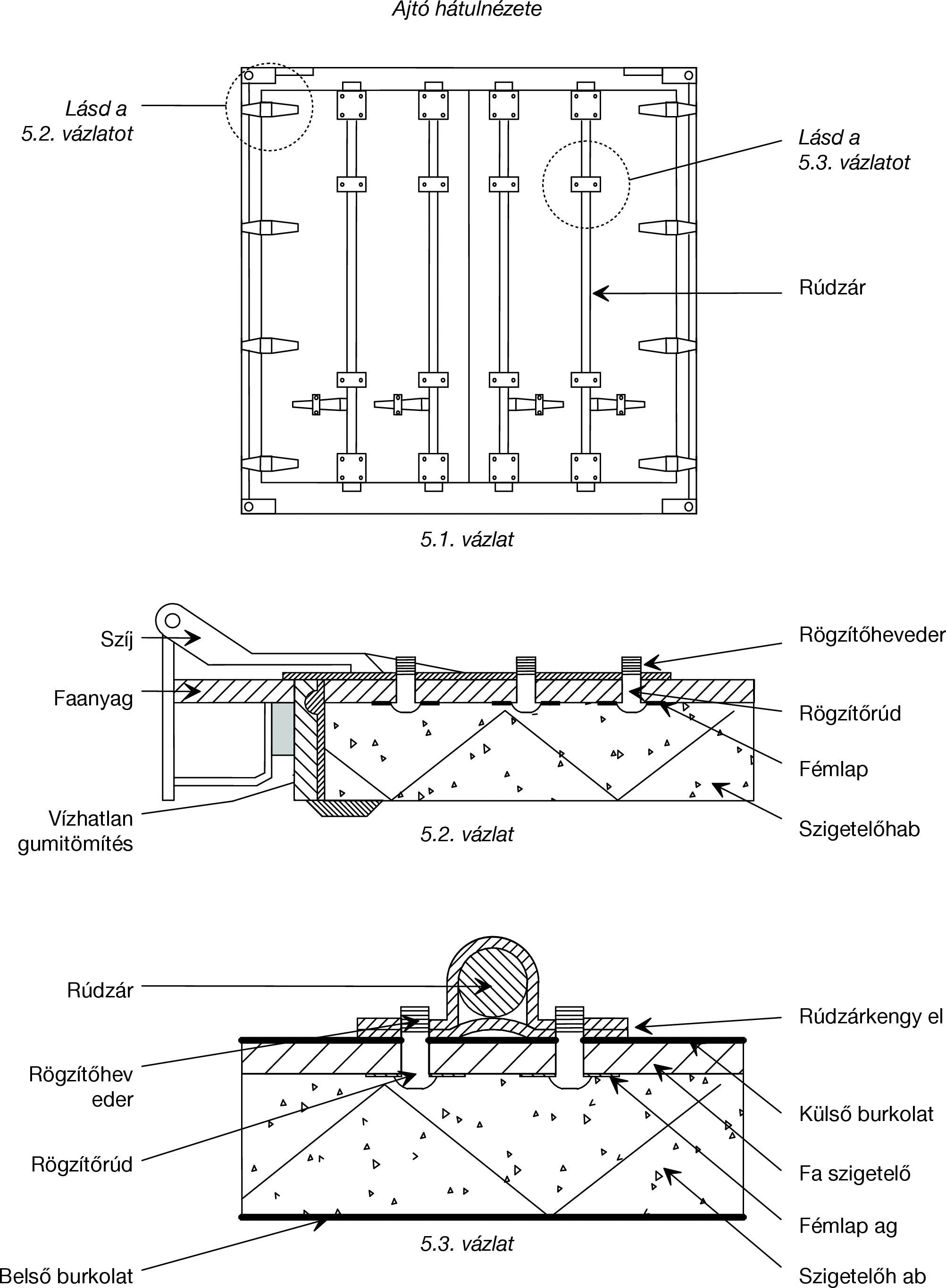 Ajtó hátulnézete

Lásd a 5.2. vázlatot

Lásd a 5.3. vázlatot

Rúdzár

5.1. vázlat

Szíj

Faanyag

Vízhatlan gumitömítés

Rögzítőheveder

Rögzítőrúd

Fémlap

Szigetelőhab

5.2. vázlat

Rúdzár

Rögzítőhev eder

Rögzítőrúd

Belső burkolat

Rúdzárkengy el

Külső burkolat

Fa szigetelő

Fémlap ag

Szigetelőh ab

5.3. vázlat