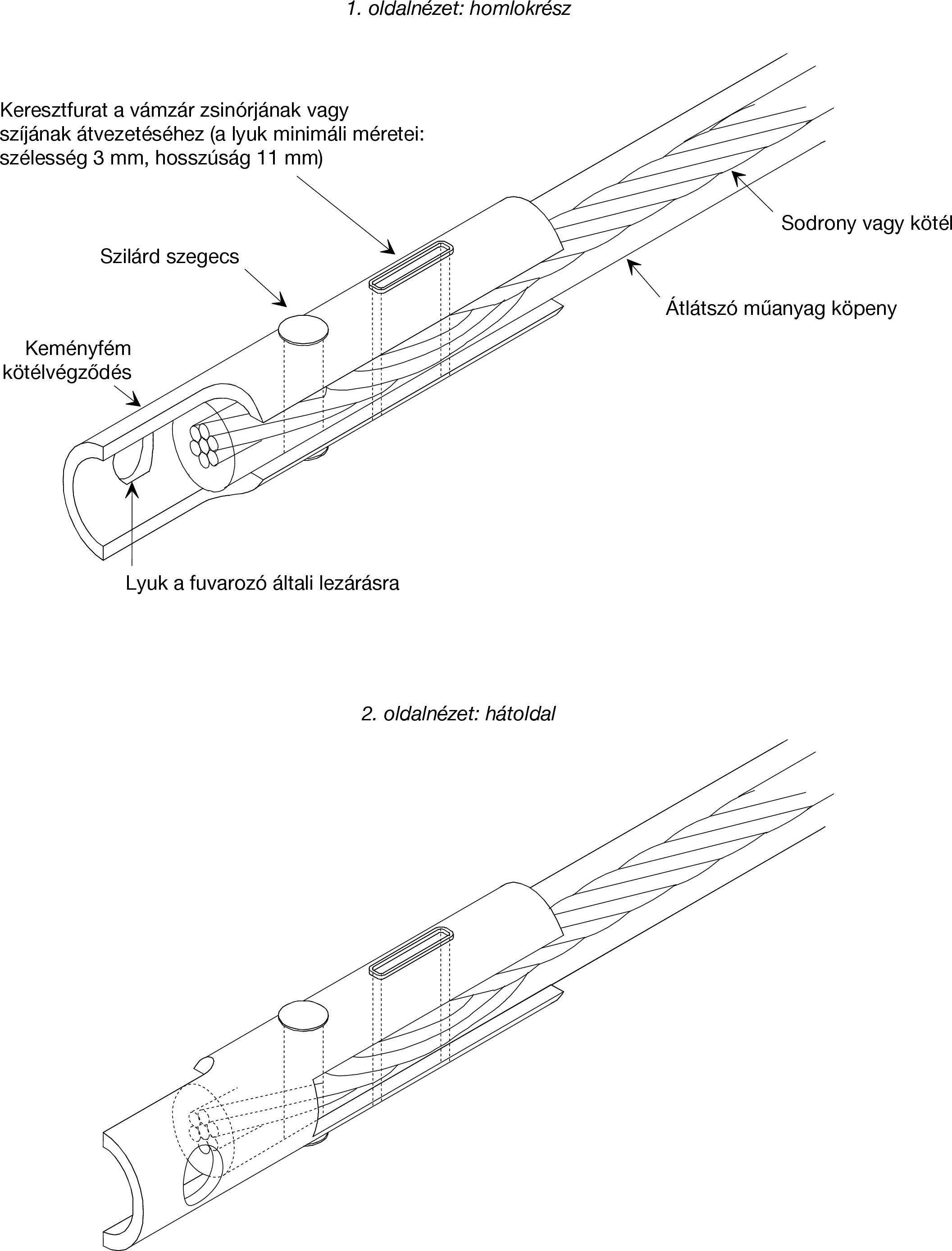 1. oldalnézet: homlokrész

Keresztfurat a vámzár zsinórjának vagy szíjának átvezetéséhez (a lyuk minimáli méretei: szélesség 3 mm, hosszúság 11 mm)

Sodrony vagy kötél

Szilárd szegecs

Átlátszó műanyag köpeny

Keményfém kötélvégződés

Lyuk a fuvarozó általi lezárásra

2. oldalnézet: hátoldal