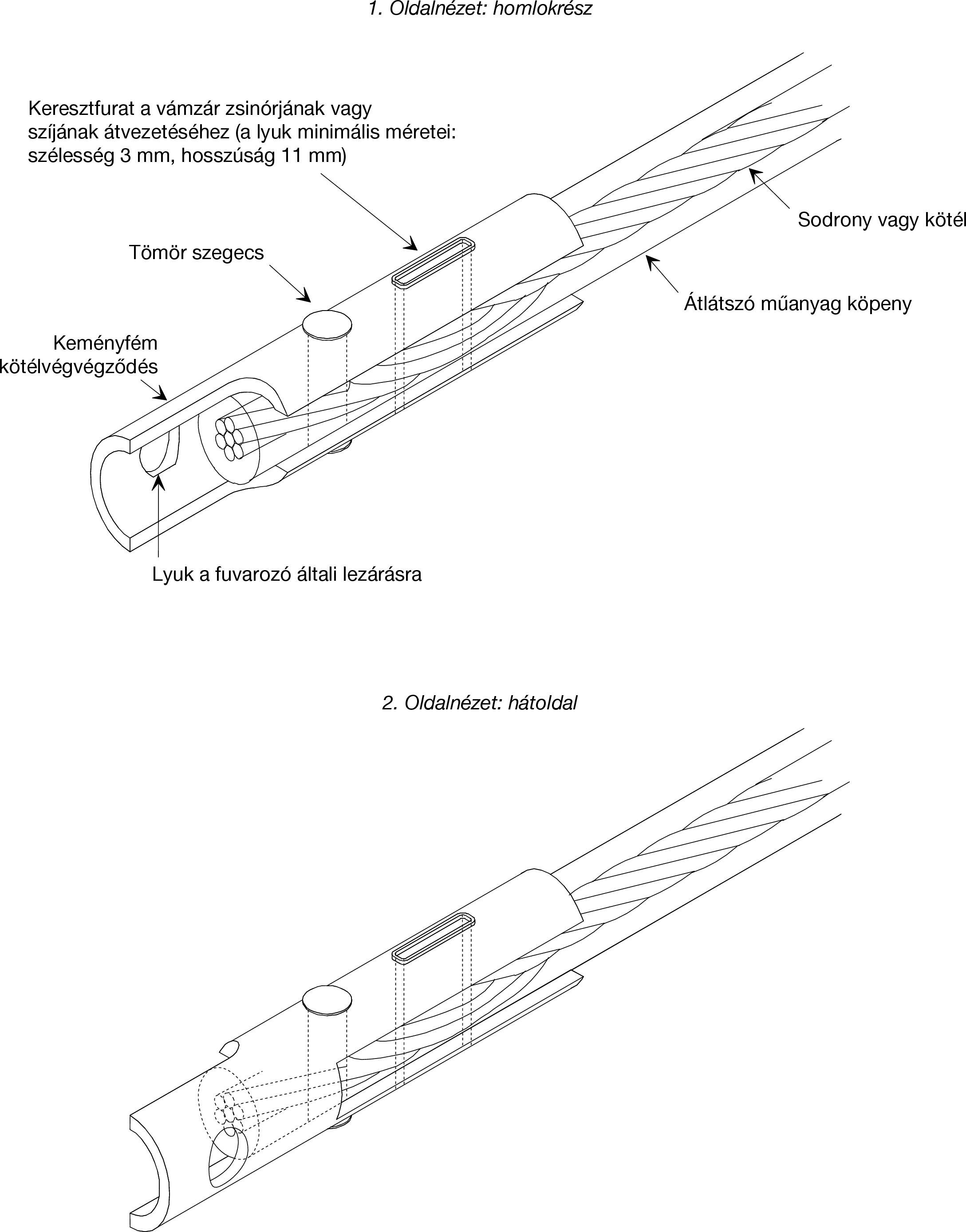 1. Oldalnézet: homlokrész

Keresztfurat a vámzár zsinórjának vagy szíjának átvezetéséhez (a lyuk minimális méretei: szélesség 3 mm, hosszúság 11 mm)

Sodrony vagy kötél

Tömör szegecs

Átlátszó műanyag köpeny

Keményfém kötélvégvégződés

Lyuk a fuvarozó általi lezárásra

2. Oldalnézet: hátoldal