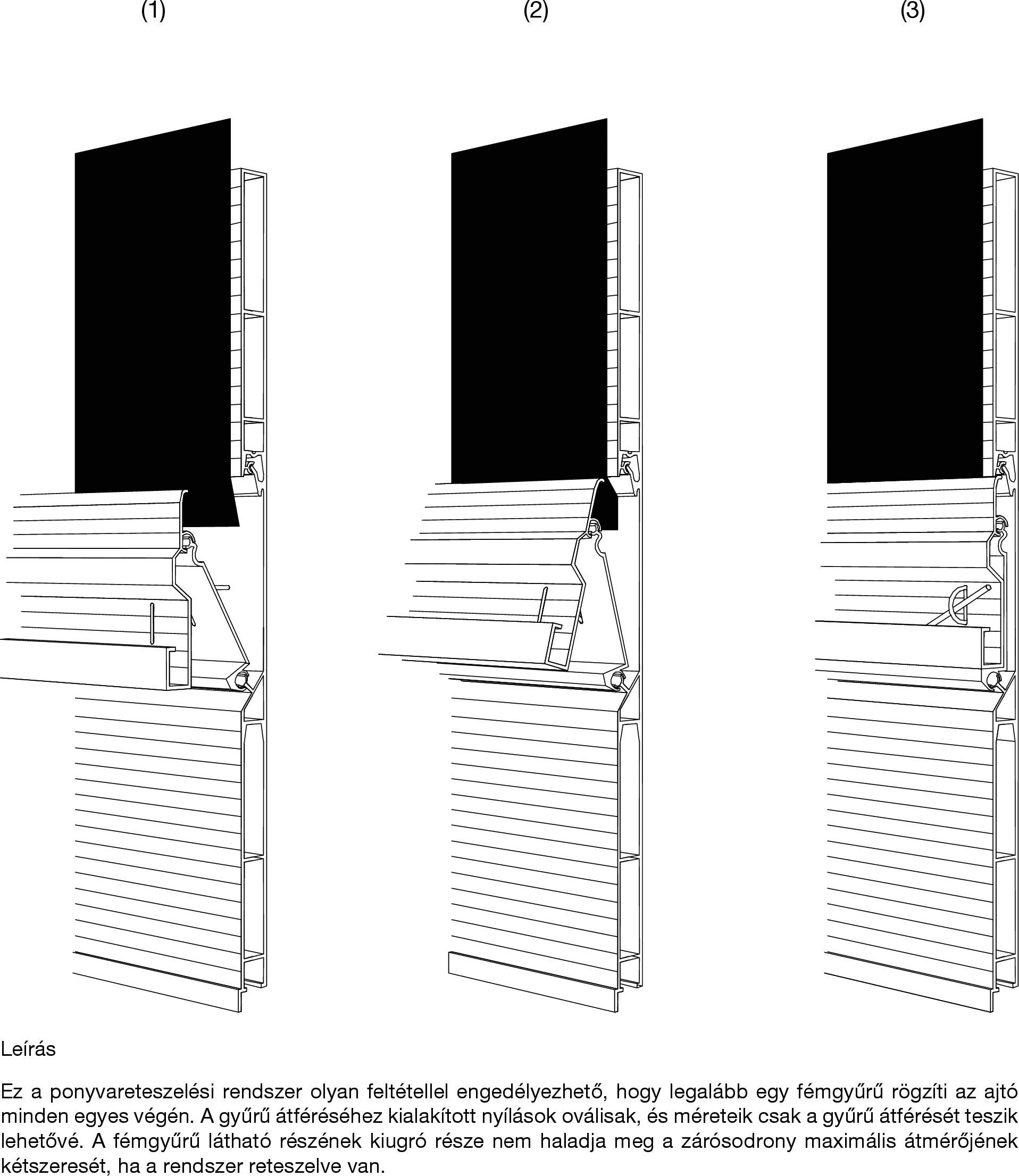 (1)

(2)

(3)

Leírás

Ez a ponyvareteszelési rendszer olyan feltétellel engedélyezhető, hogy legalább egy fémgyűrű rögzíti az ajtó minden egyes végén. A gyűrű átféréséhez kialakított nyílások oválisak, és méreteik csak a gyűrű átférését teszik lehetővé. A fémgyűrű látható részének kiugró része nem haladja meg a zárósodrony maximális átmérőjének kétszeresét, ha a rendszer reteszelve van.