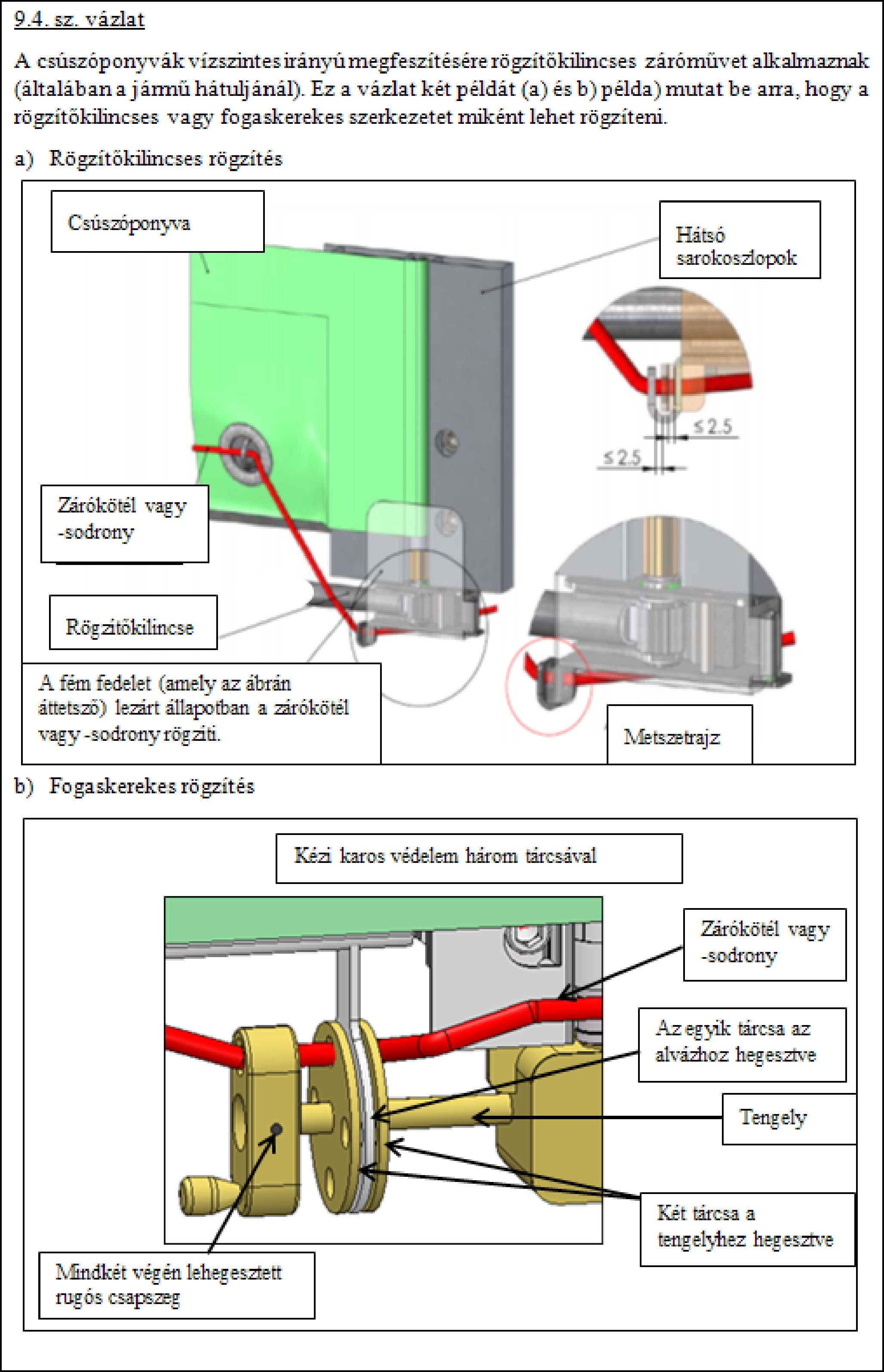 9.4. sz. vázlat

A csúszóponyvák vízszintes irányú megfeszítésére rögzítőkilincses záróművet alkalmaznak (általában a jármű hátuljánál). Ez a vázlat két példát (a) és b) példa) mutat be arra, hogy a rögzítőkilincses vagy fogaskerekes szerkezetet miként lehet rögzíteni.

a) Rögzítőkilincses rögzítés

Csúszóponyva

Hátsó sarokoszlopok

$\leq 2.5$

$\leq 2.5$

Zárókötél vagy -sodrony

Rögzítőkilincse

A fém fedelet (amely az ábrán áttetsző) lezárt állapotban a zárókötél vagy -sodrony rögzíti.

Metszetrajz

b) Fogaskerekes rögzítés

Kézi karos védelem három tárcsával

Zárókötél vagy -sodrony

Az egyik tárcsa az alvázhoz hegesztve

Tengely

Két tárcsa a tengelyhez hegesztve

Mindkét végén lehegesztett rugós csapszeg