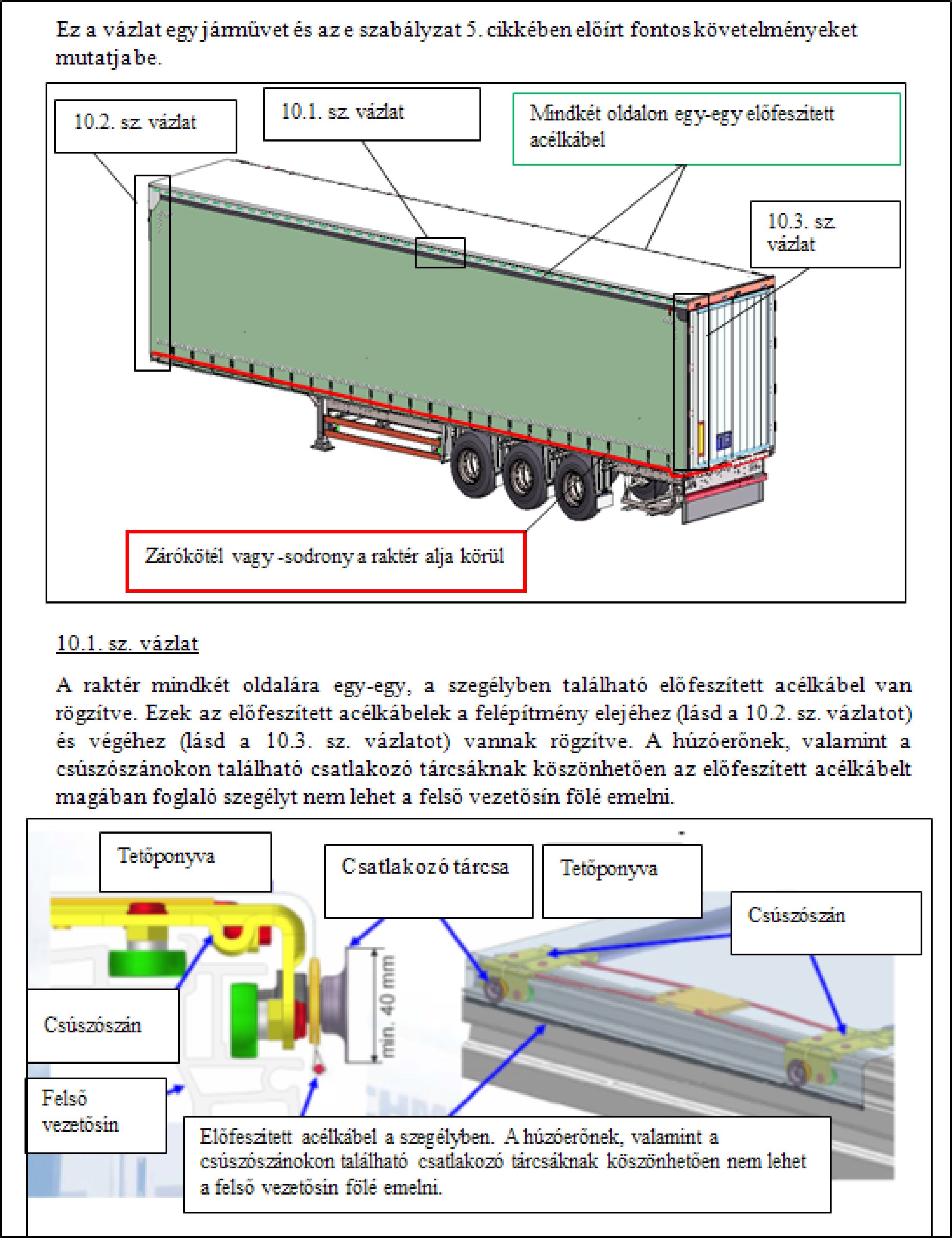 Ez a vázlat egy járművet és az e szabályzat 5. cikkében előírt fontos követelményeket mutatja be.

10.2. sz. vázlat

10.1. sz. vázlat

Mindkét oldalon egy-egy előfeszített acélkábel

10.3. sz. vázlat

Zárókötél vagy -sodrony a raktér alja körül

10.1. sz. vázlat

A raktér mindkét oldalára egy-egy, a szegélyben található előfeszített acélkábel van rögzítve. Ezek az előfeszített acélkábelek a felépítmény elejéhez (lásd a 10.2. sz. vázlatot) és végéhez (lásd a 10.3. sz. vázlatot) vannak rögzítve. A húzóerőnek, valamint a csúszószánokon található csatlakozó tárcsáknak köszönhetően az előfeszített acélkábelt magában foglaló szegélyt nem lehet a felső vezetősín fölé emelni.

Tetőponyva

Csatlakozó tárcsa

Tetőponyva

Csúszószán

Csúszószán

min. 40 mm

Felső vezetősín

Előfeszített acélkábel a szegélyben. A húzóerőnek, valamint a csúszószánokon található csatlakozó tárcsáknak köszönhetően nem lehet a felső vezetősín fölé emelni.