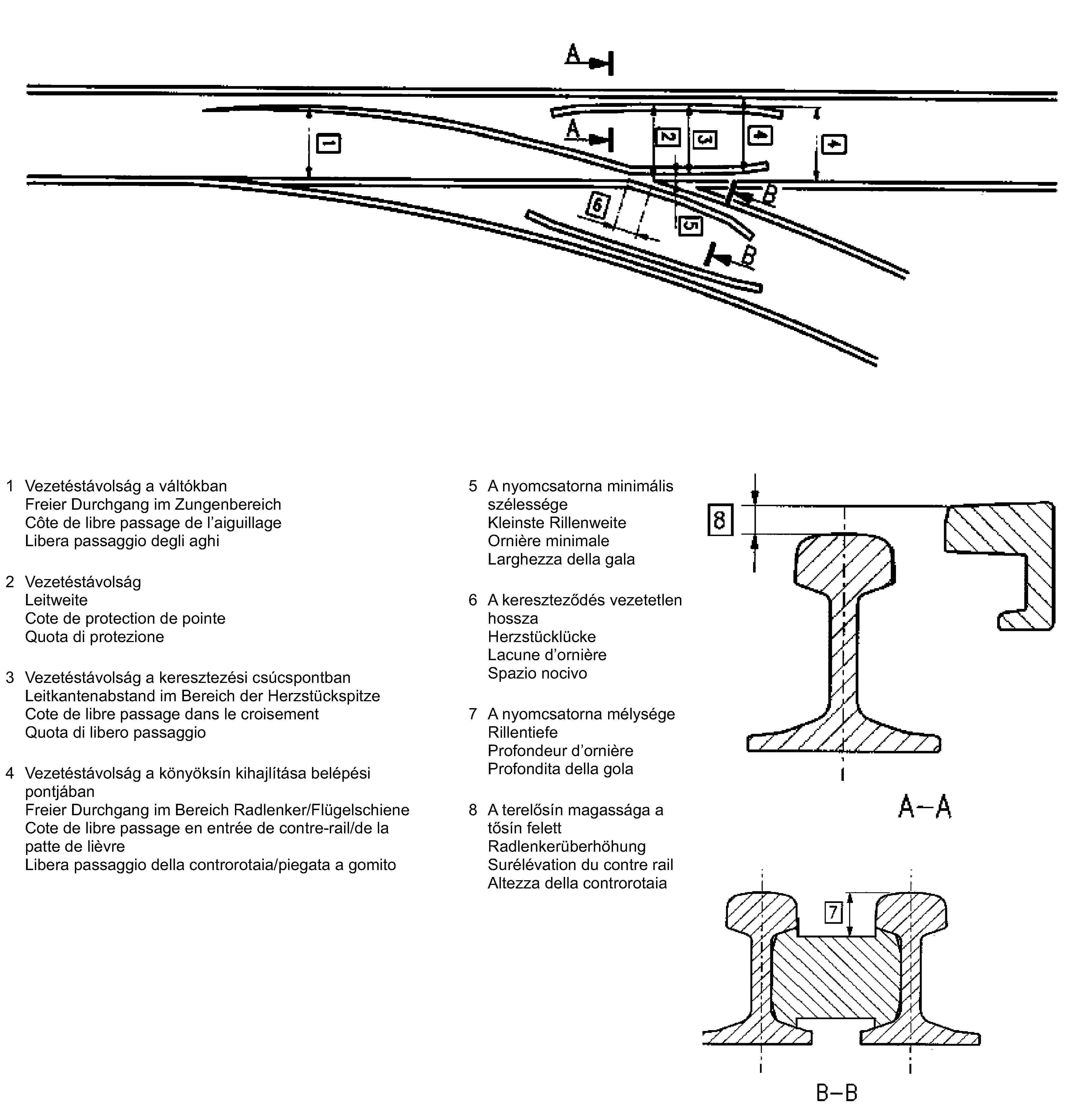 A

A

1

2

3

4

4

6

5

B

B

1 Vezetéstávolság a váltókban
Freier Durchgang im Zungenbereich
Côte de libre passage de l'aiguillage
Libera passaggio degli aghi

2 Vezetéstávolság
Leitweite
Cote de protection de pointe
Quota di protezione

3 Vezetéstávolság a keresztezési csúcspontban
Leitkantenabstand im Bereich der Herzstückspitze
Cote de libre passage dans le croisement
Quota di libero passaggio

4 Vezetéstávolság a könyöksín kihajlítása belépési pontjában
Freier Durchgang im Bereich Radlenker/Flügelschiene
Cote de libre passage en entrée de contre-rail/de la patte de lièvre
Libera passaggio della controrotaia/piegata a gomito

5 A nyomcsatorna minimális szélessége
Kleinste Rillenweite
Ornière minimale
Larghezza della gala

6 A kereszteződés vezetetlen hossza
Herzstücklücke
Lacune d'ornière
Spazio nocivo

7 A nyomcsatorna mélysége
Rillentiefe
Profondeur d'ornière
Profondita della gola

8 A terelősín magassága a tősín felett
Radlenkerüberhöhung
Surélévation du contre rail
Altezza della controrotaia

8

A–A

7

B–B